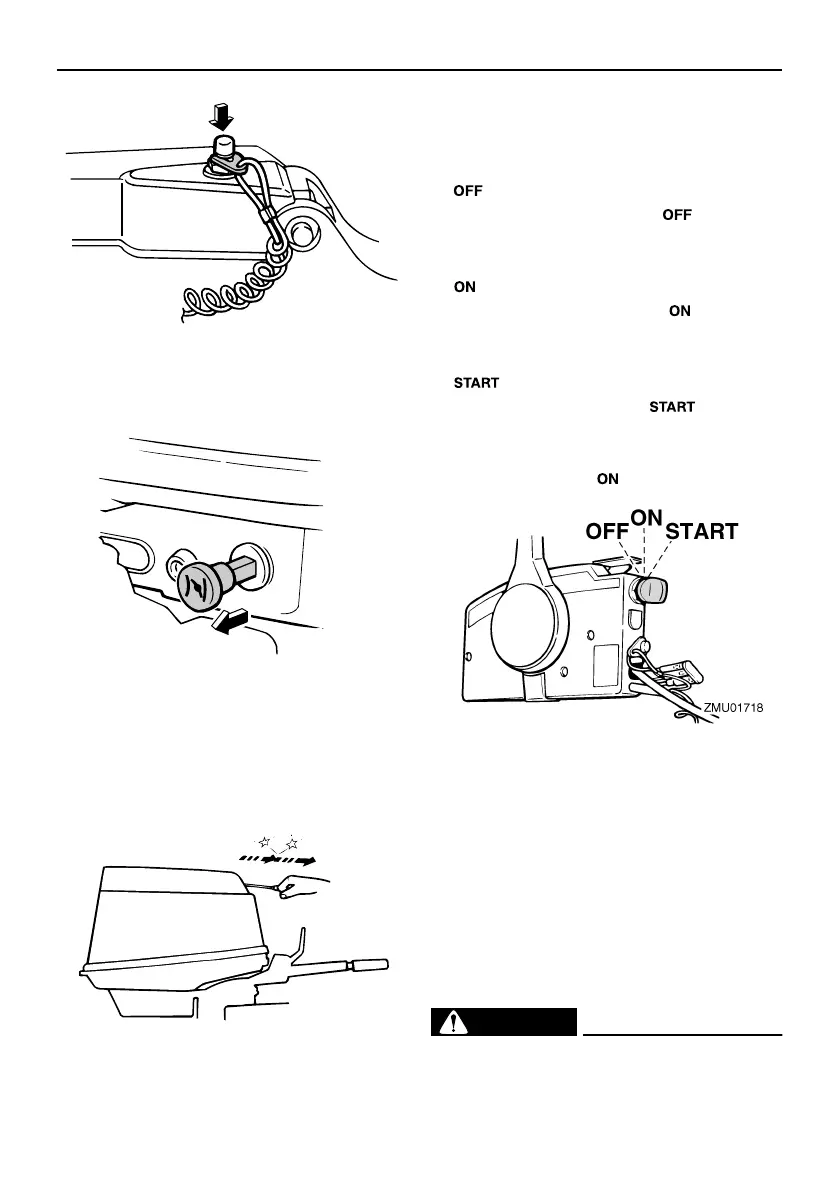 OFF

OFF

ON

ON

START

START

ON

OFF ON START

ZMU01718