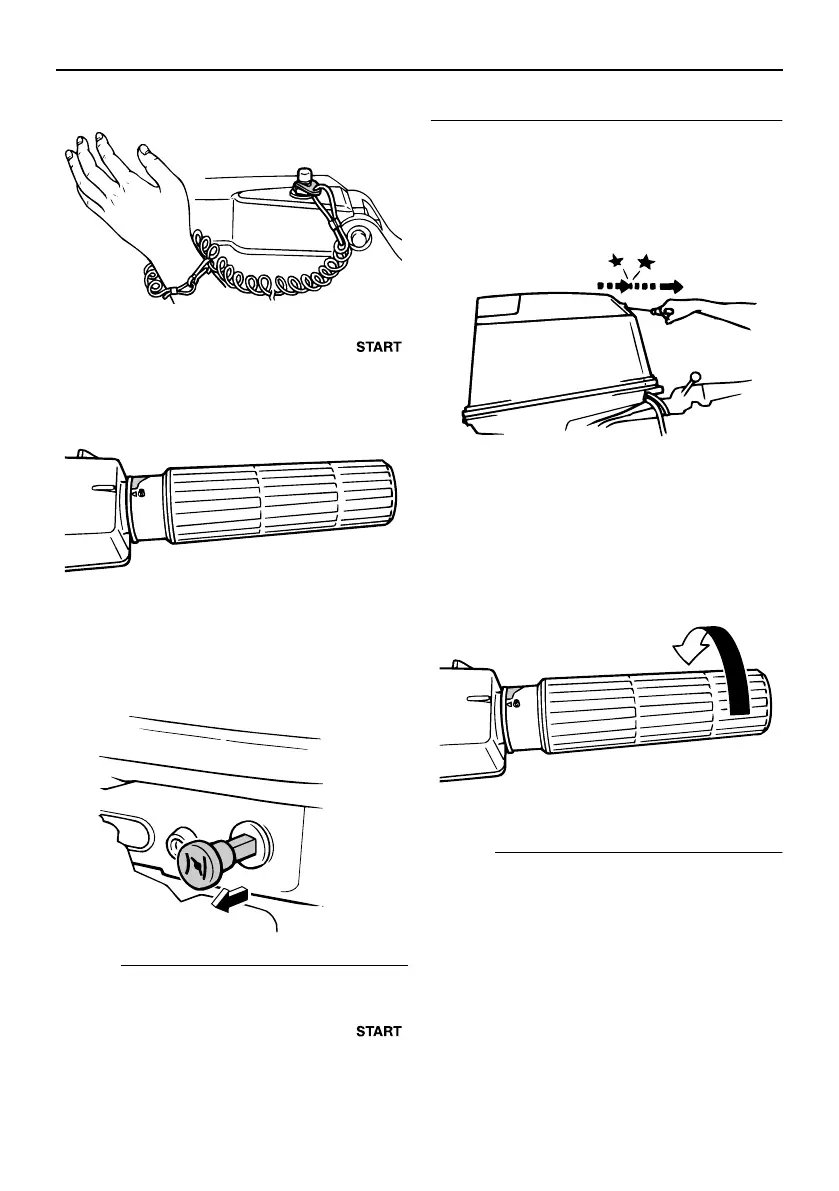 START

START