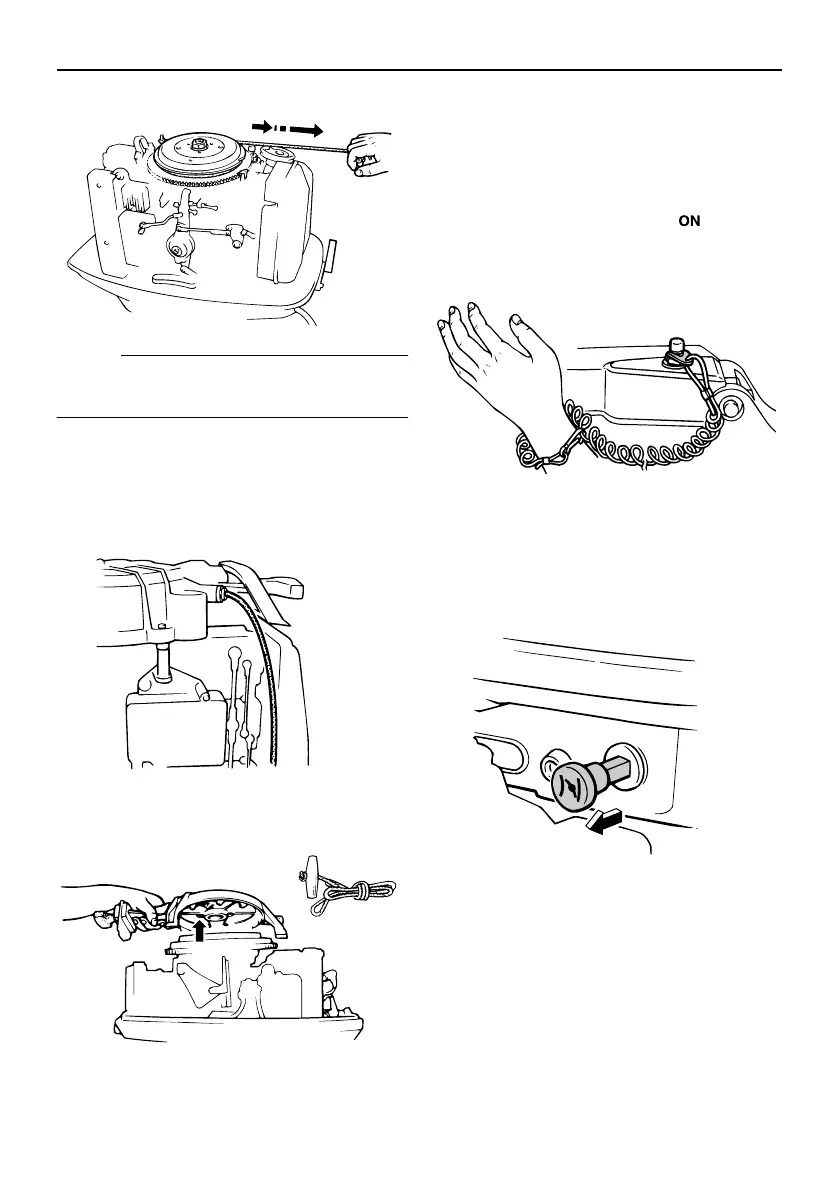 ON