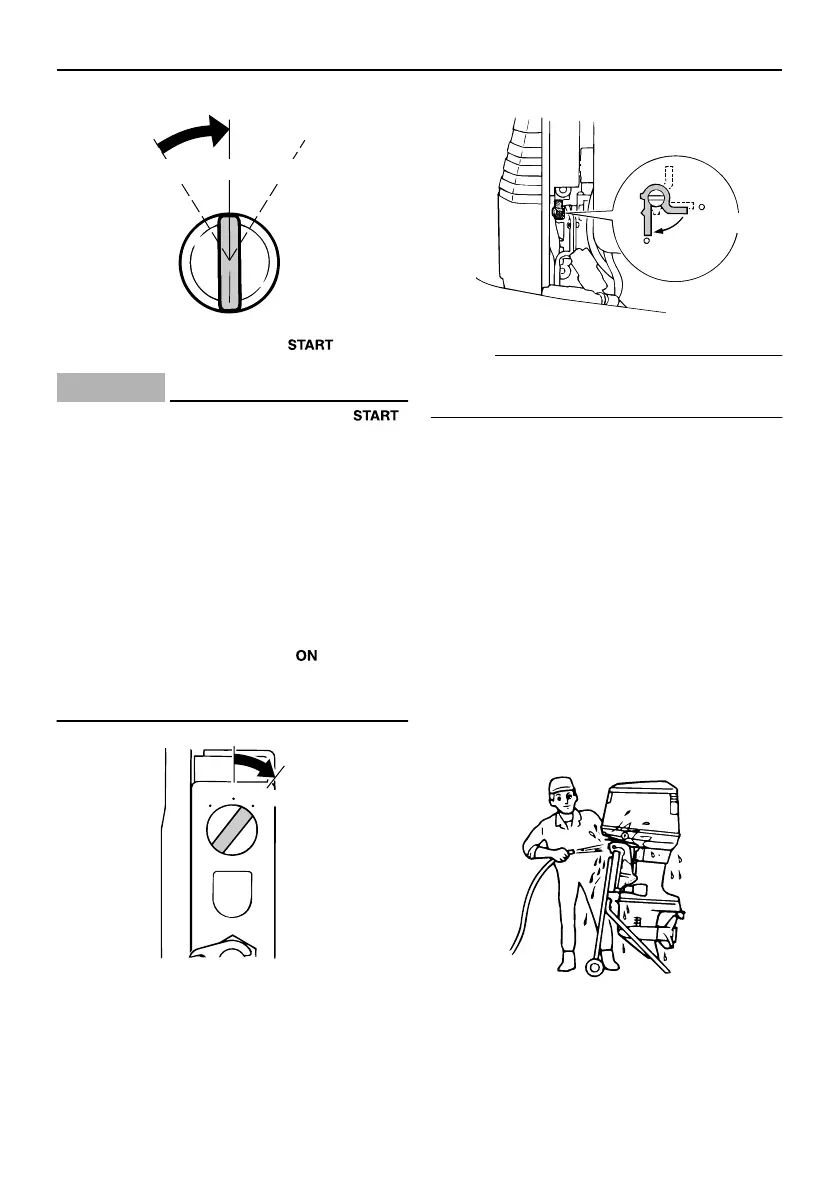 START

START

ON