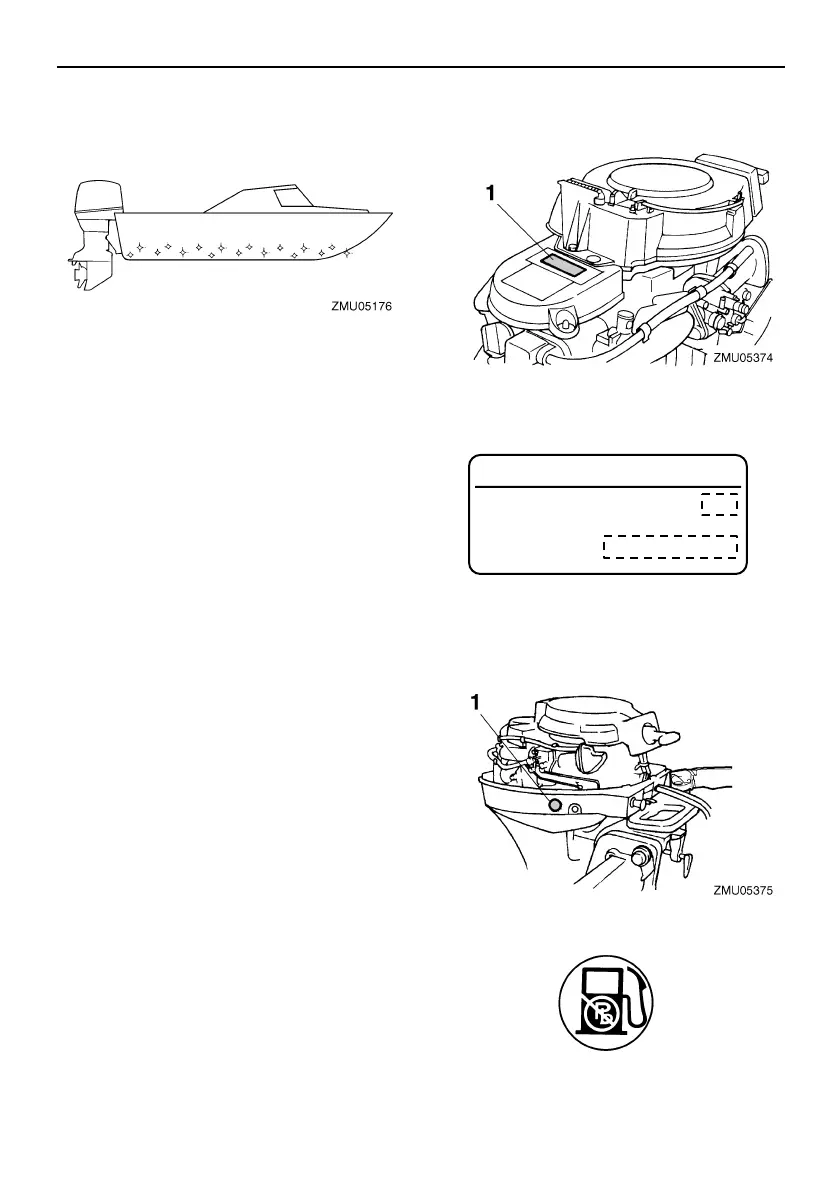 ZMU05176

1

ZMU05374

1

ZMU05375

Pb