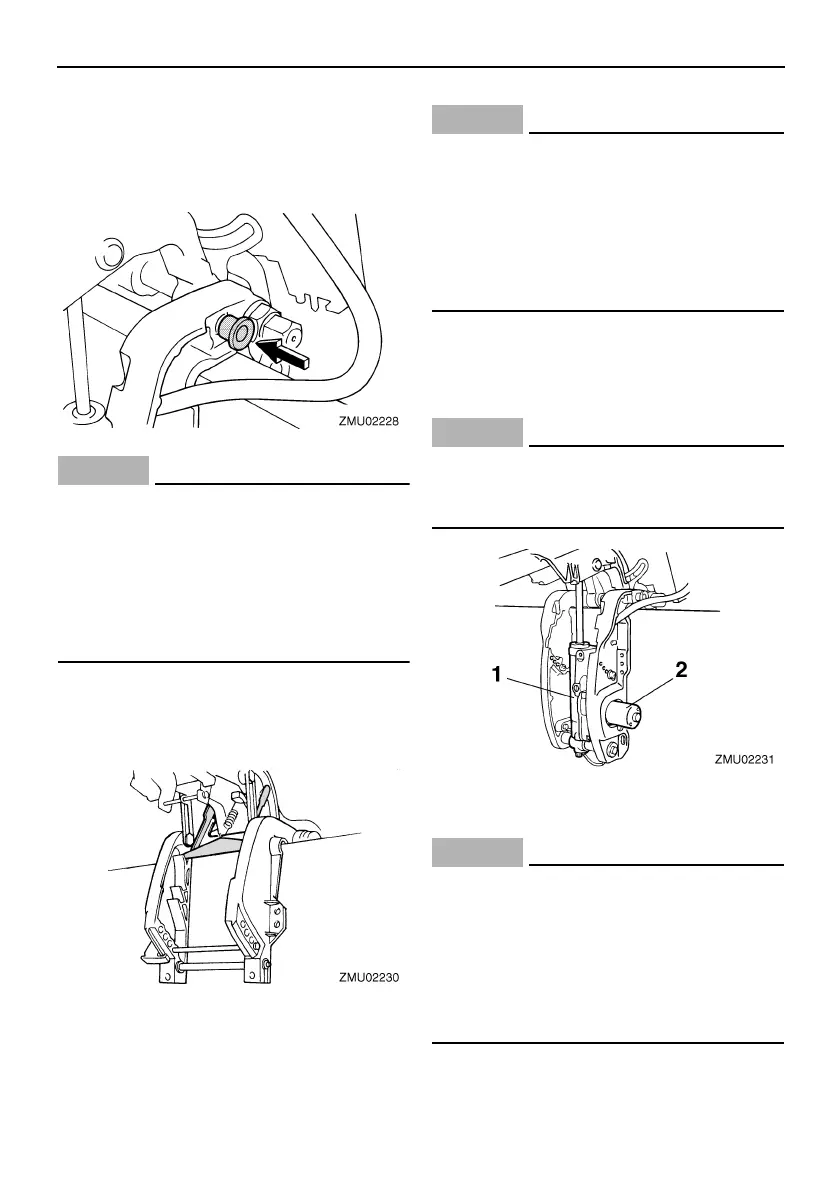 ZMU02228

ZMU02230

1

2

ZMU02231