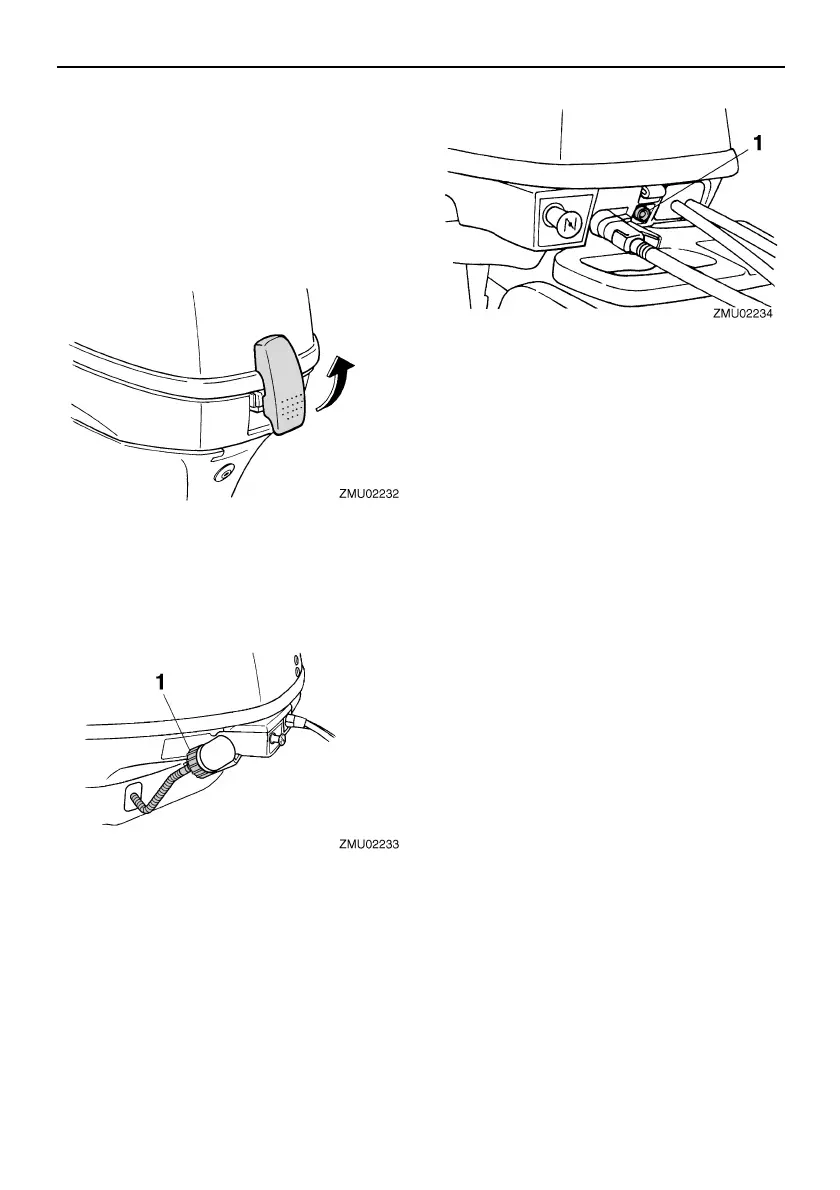 ZMU02232

1

ZMU02233

1

ZMU02234