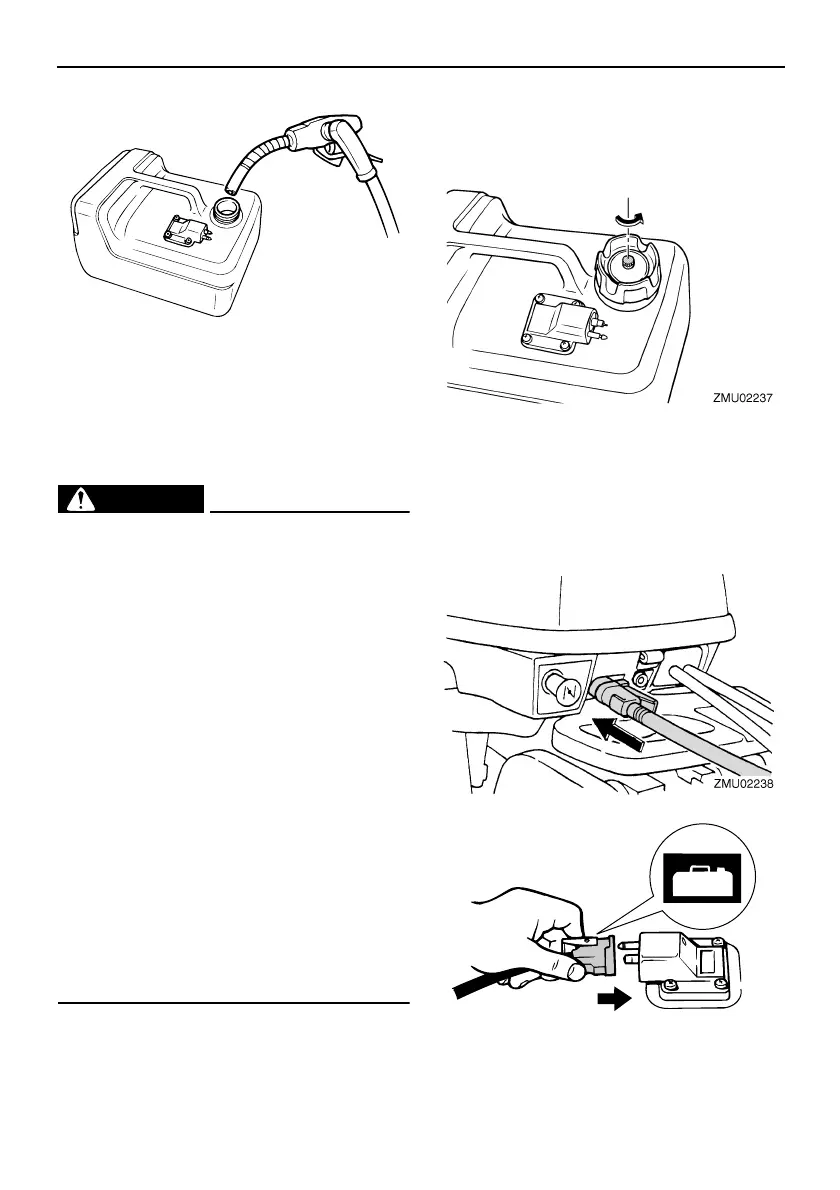 ZMU02237

ZMU02238