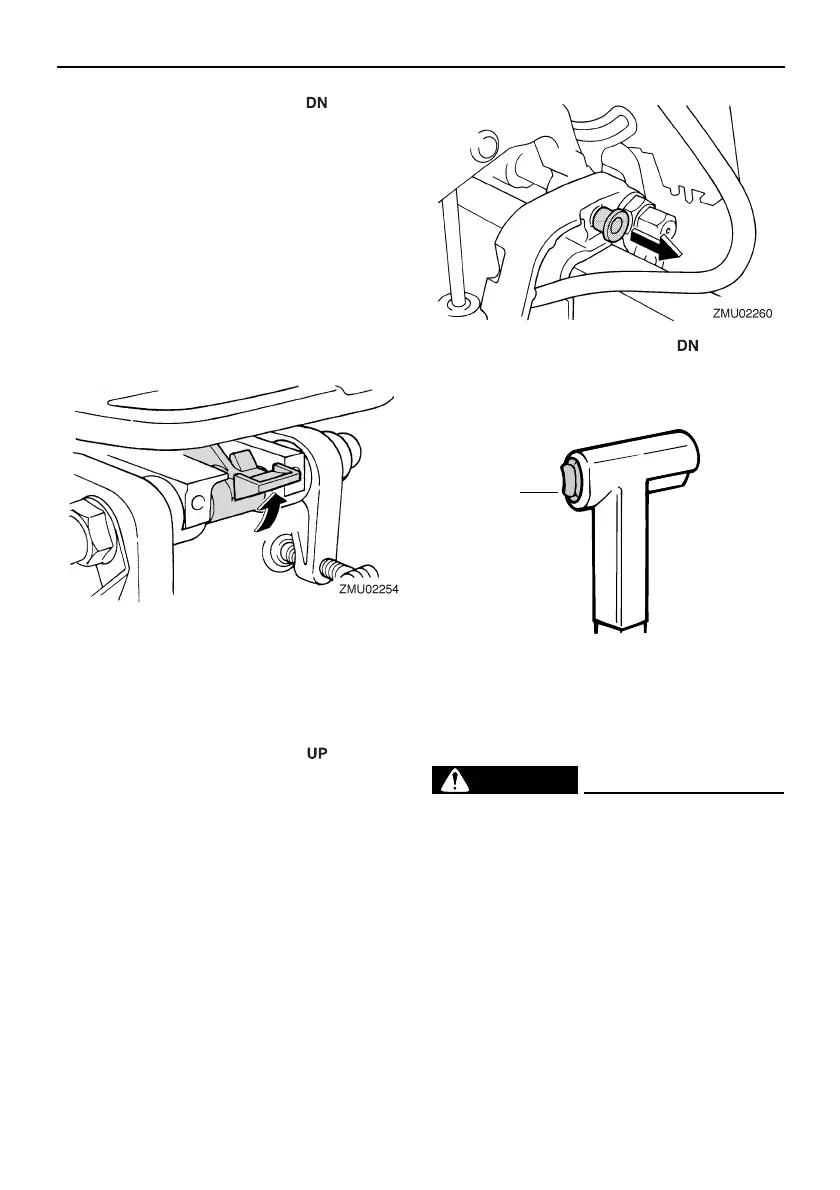 DN

ZMU02254

UP

ZMU02260

DN