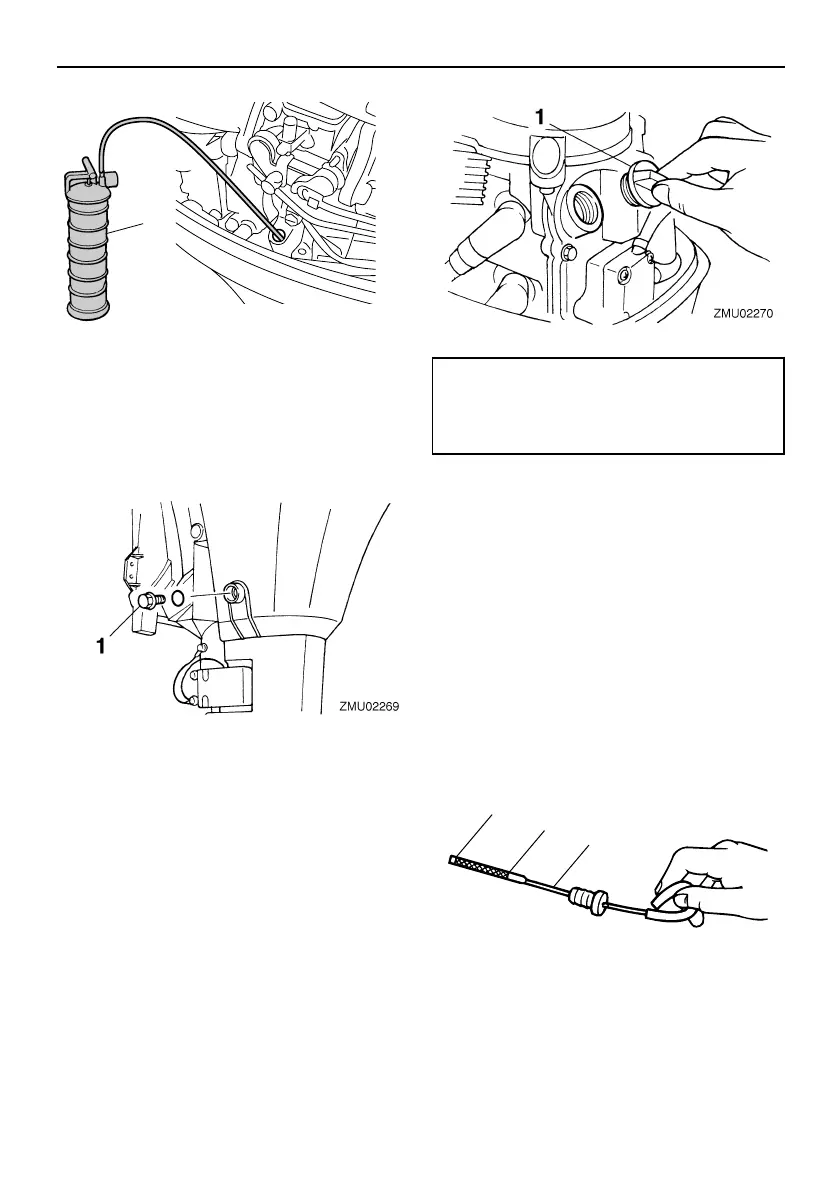 1

ZMU02270

1

ZMU02269