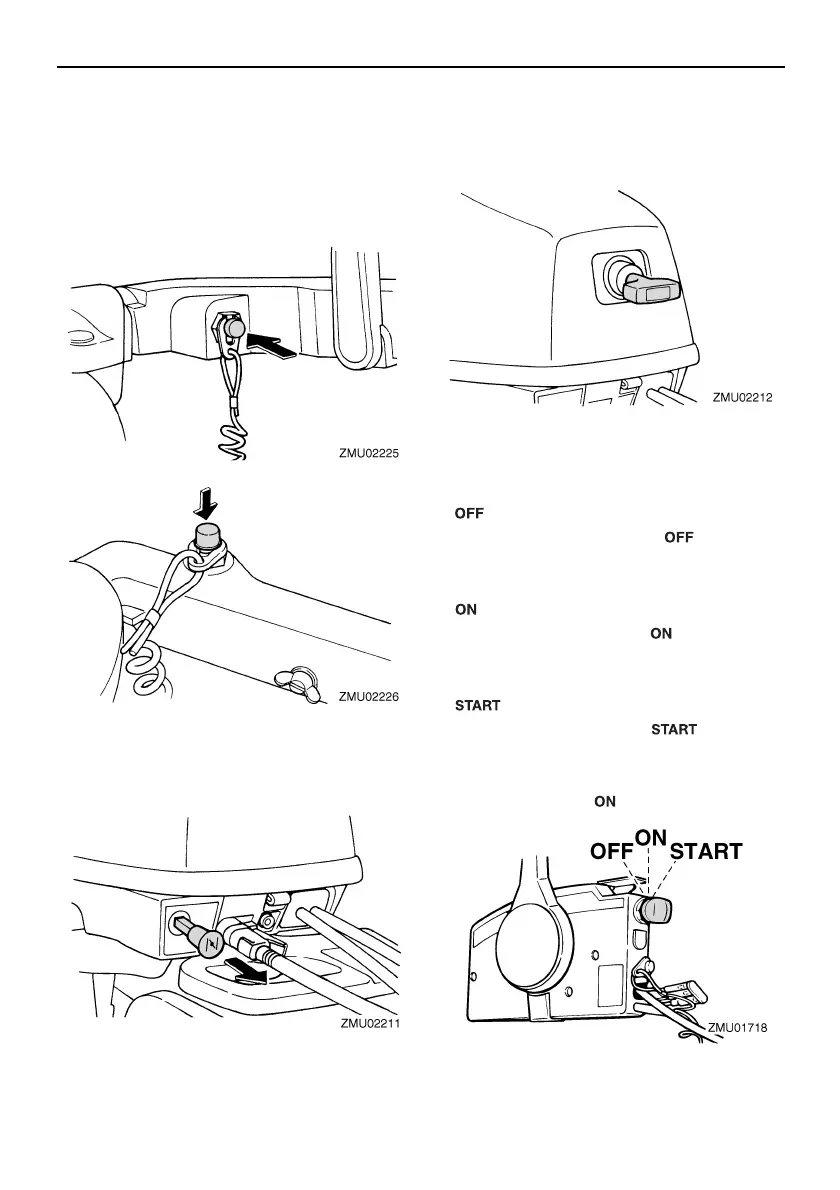 ZMU02225

ZMU02226

ZMU02211

ZMU02212

OFF

OFF

ON

ON

START

START

ON

OFF ON START

ZMU01718