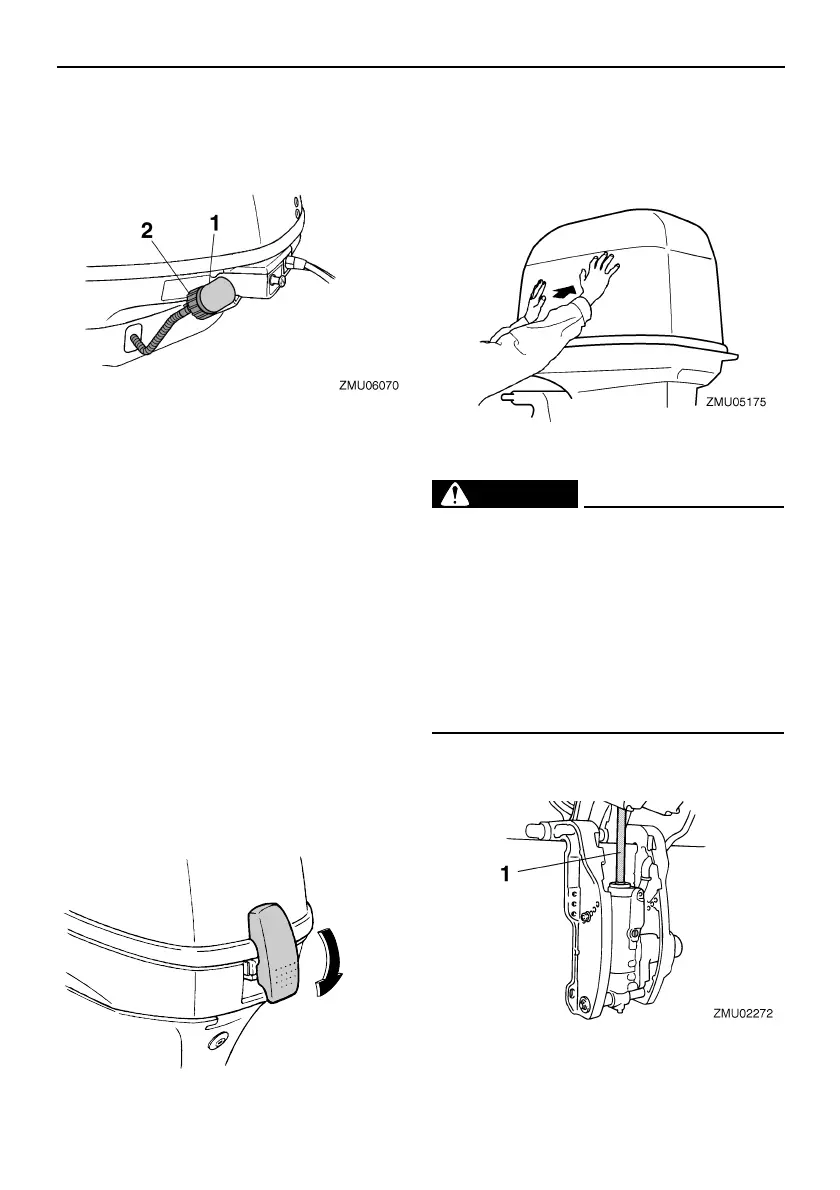 2 1

ZMU06070

ZMU05175

1

ZMU02272