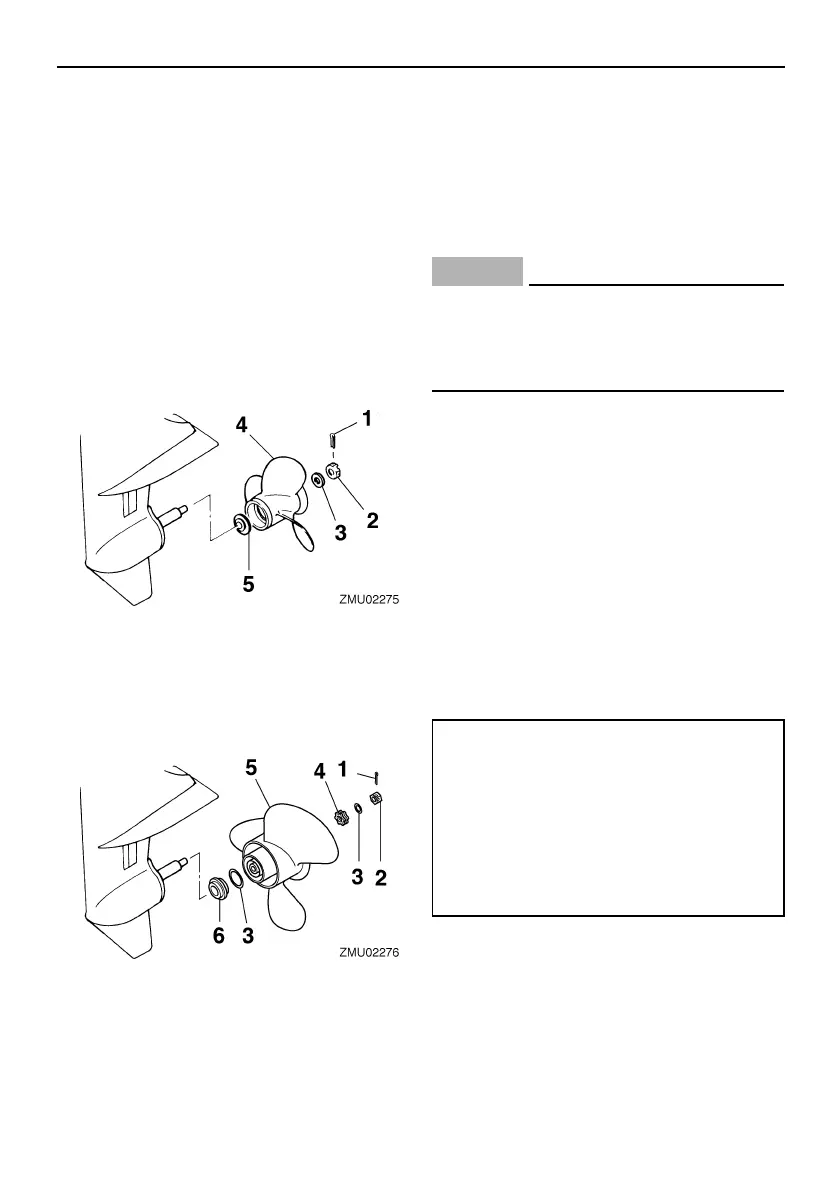 4

1

3

2

5

ZMU02275

5

4

1

3

2

6

3

ZMU02276