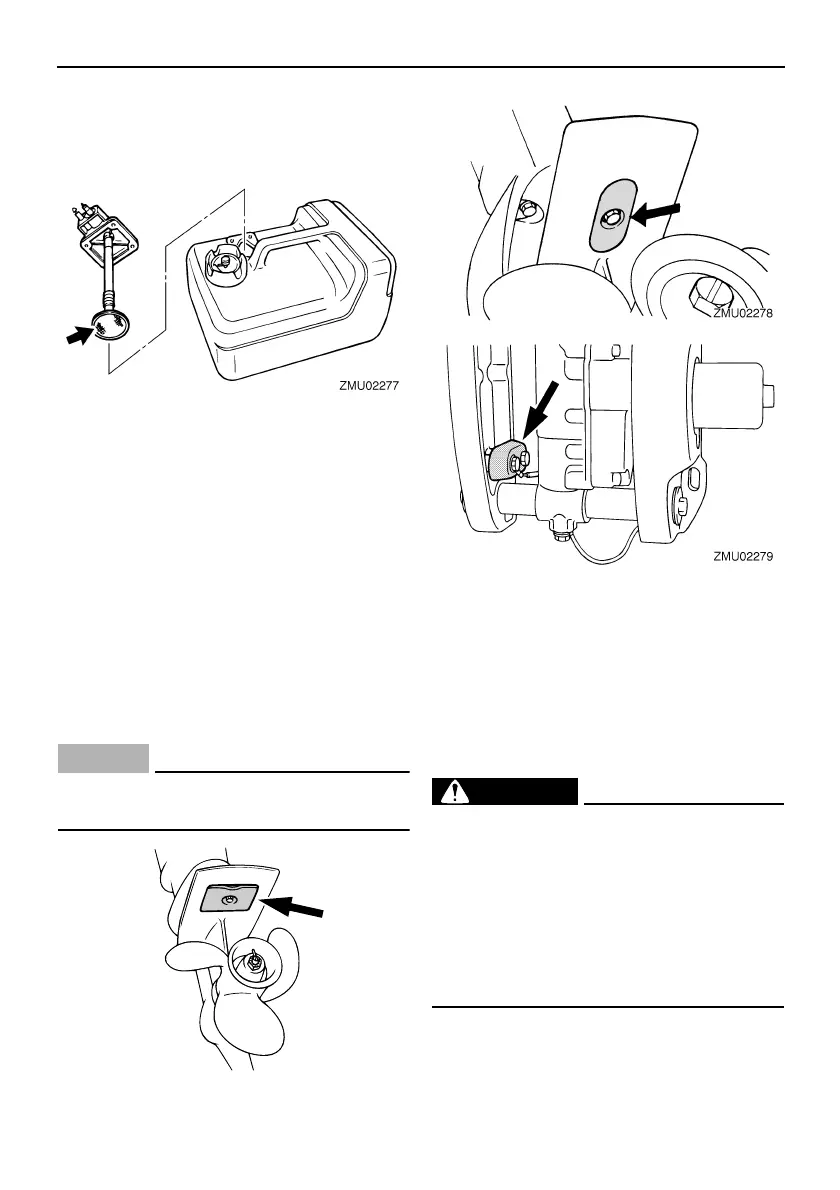 ZMU02277

ZMU02278

ZMU02279