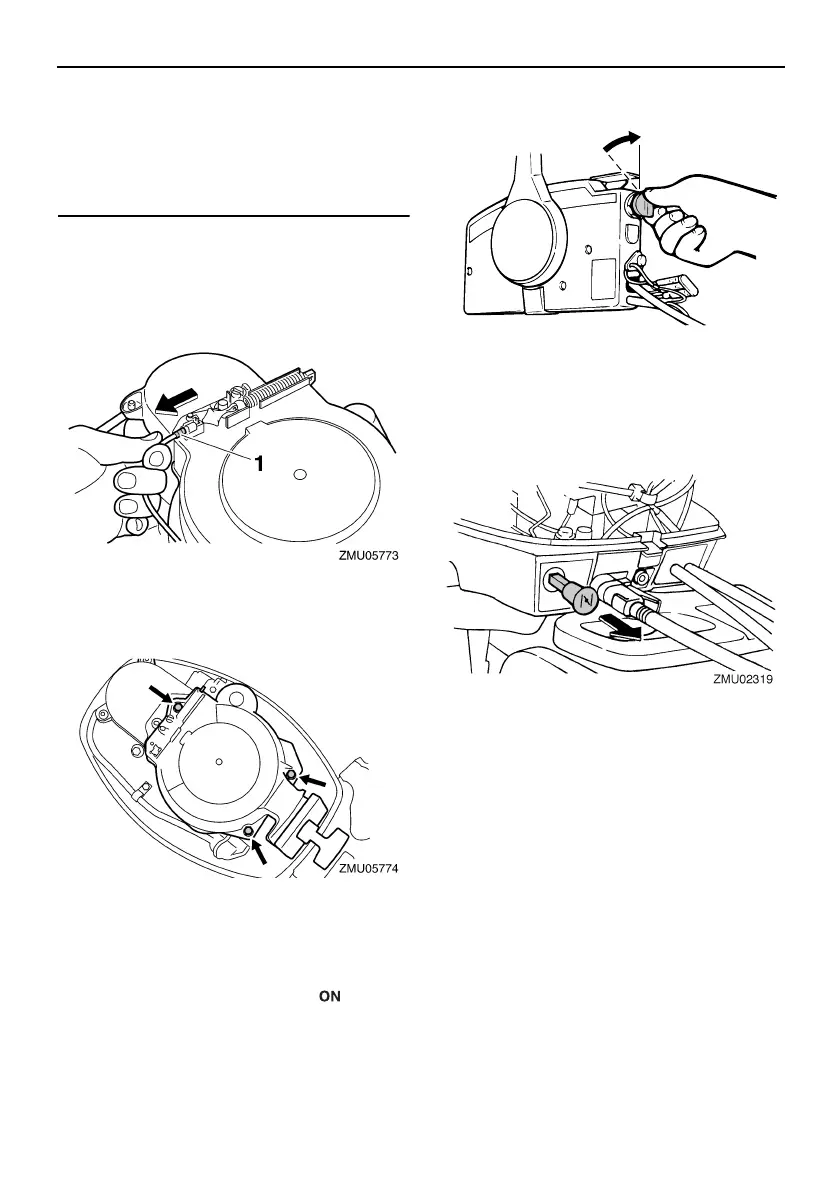 1

ZMU05773

ZMU05774

ON

N

ZMU02319