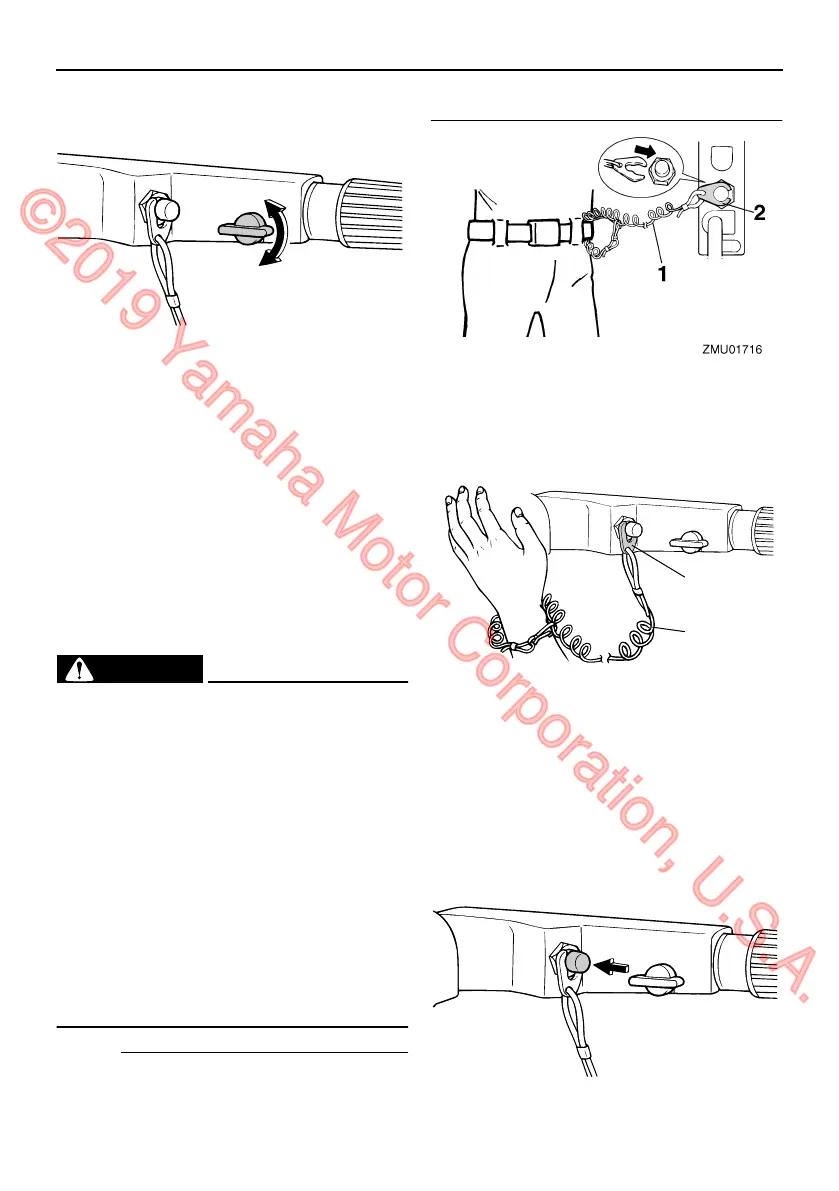 2
1
ZMU01716

©2019 Yamaha Motor Corporation, U.S.A.