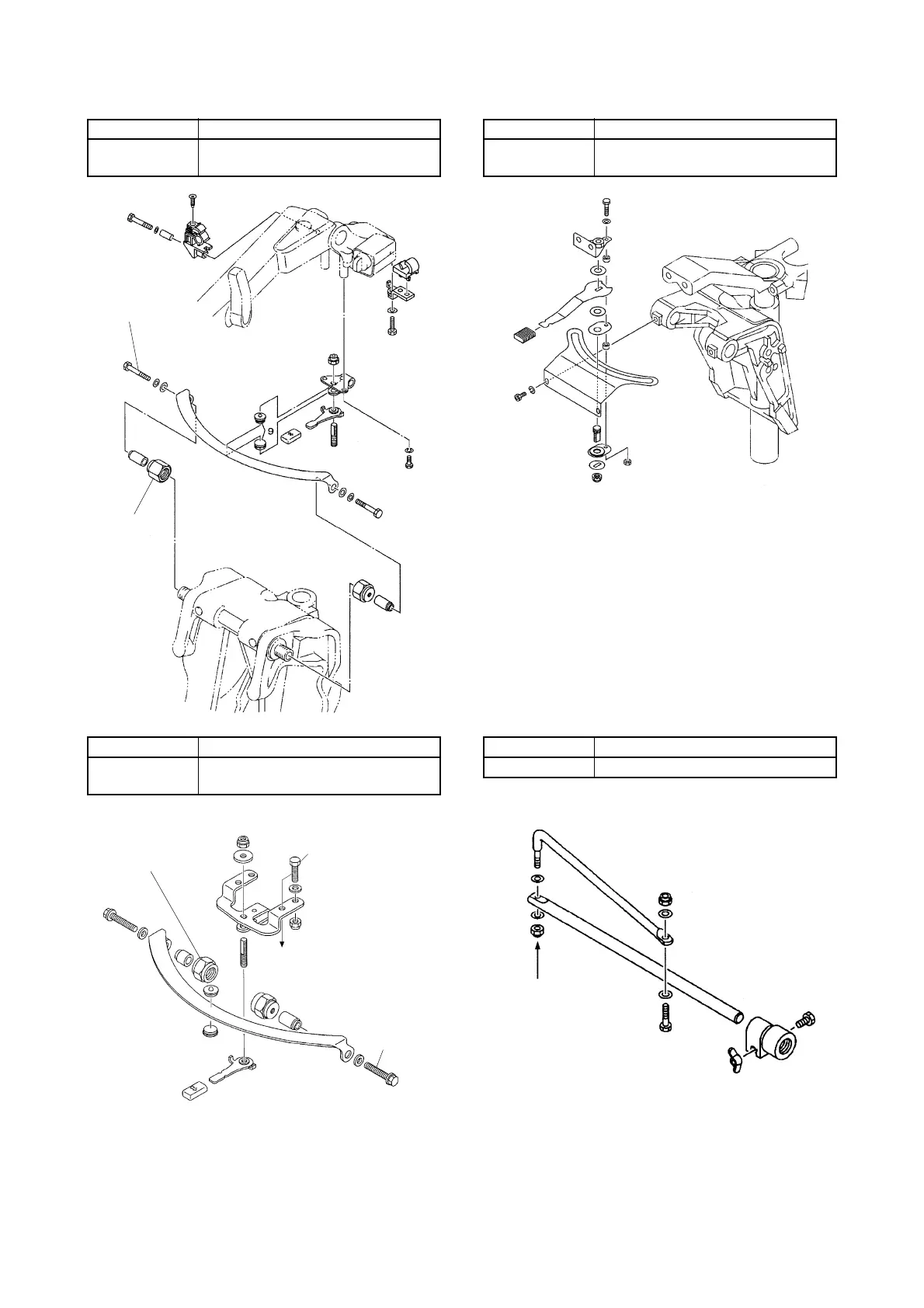 9