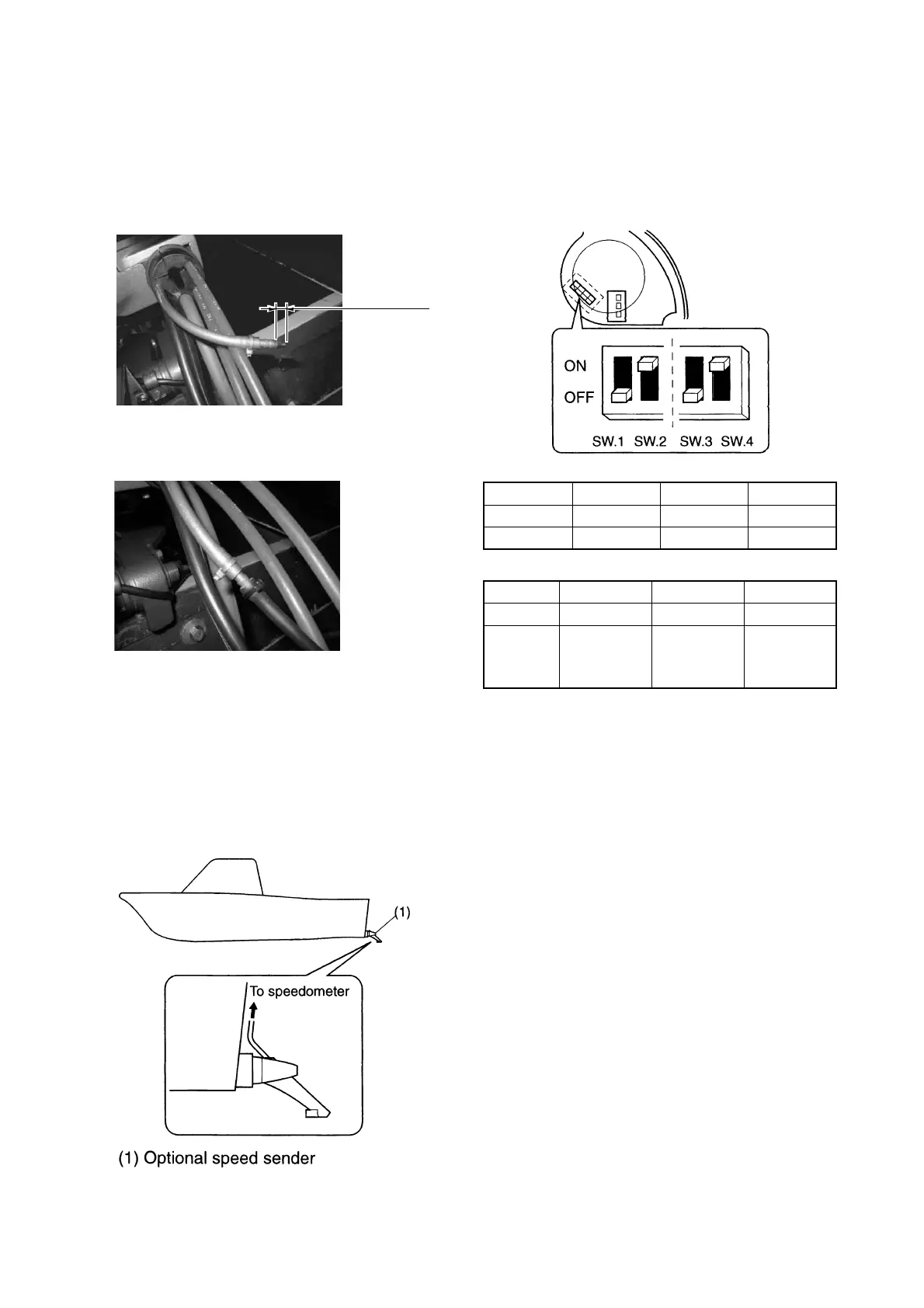 ON
OFF
SW.1 SW.2 SW.3 SW.4

(1)

To speedometer

(1) Optional speed sender