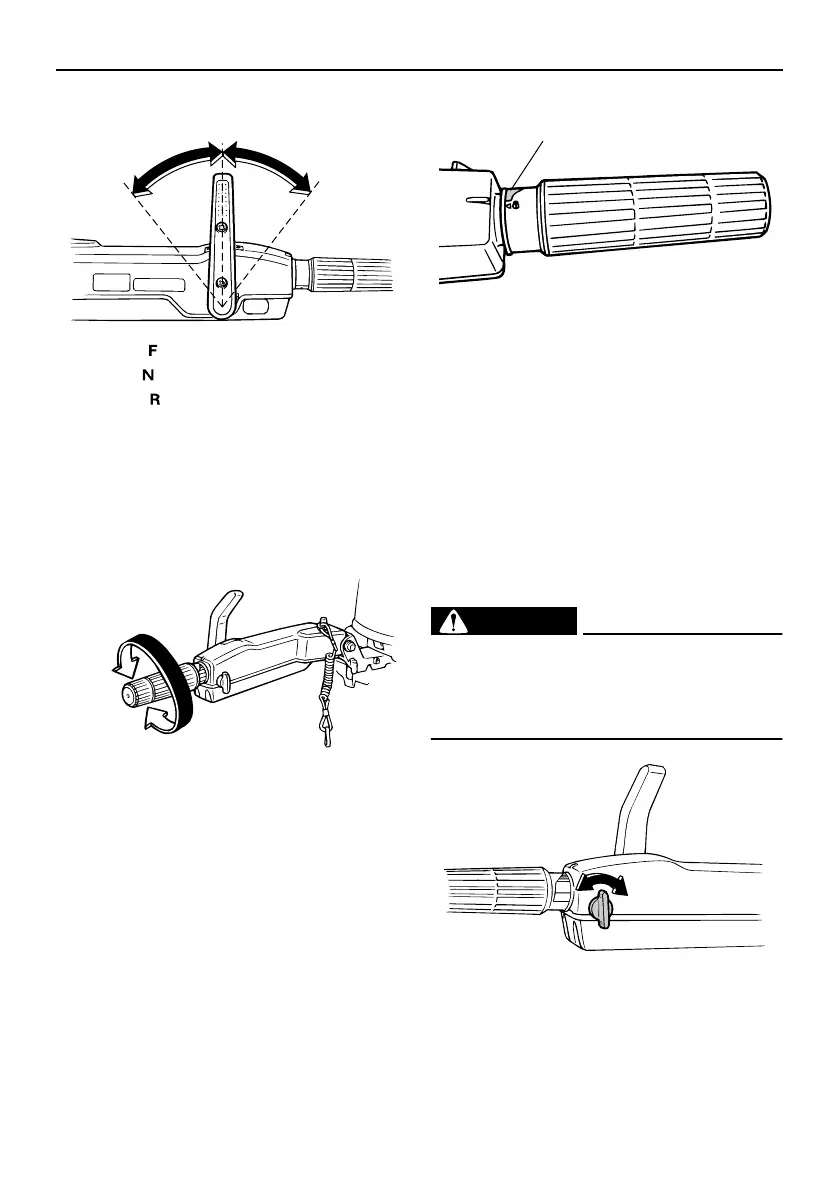 F

N

R