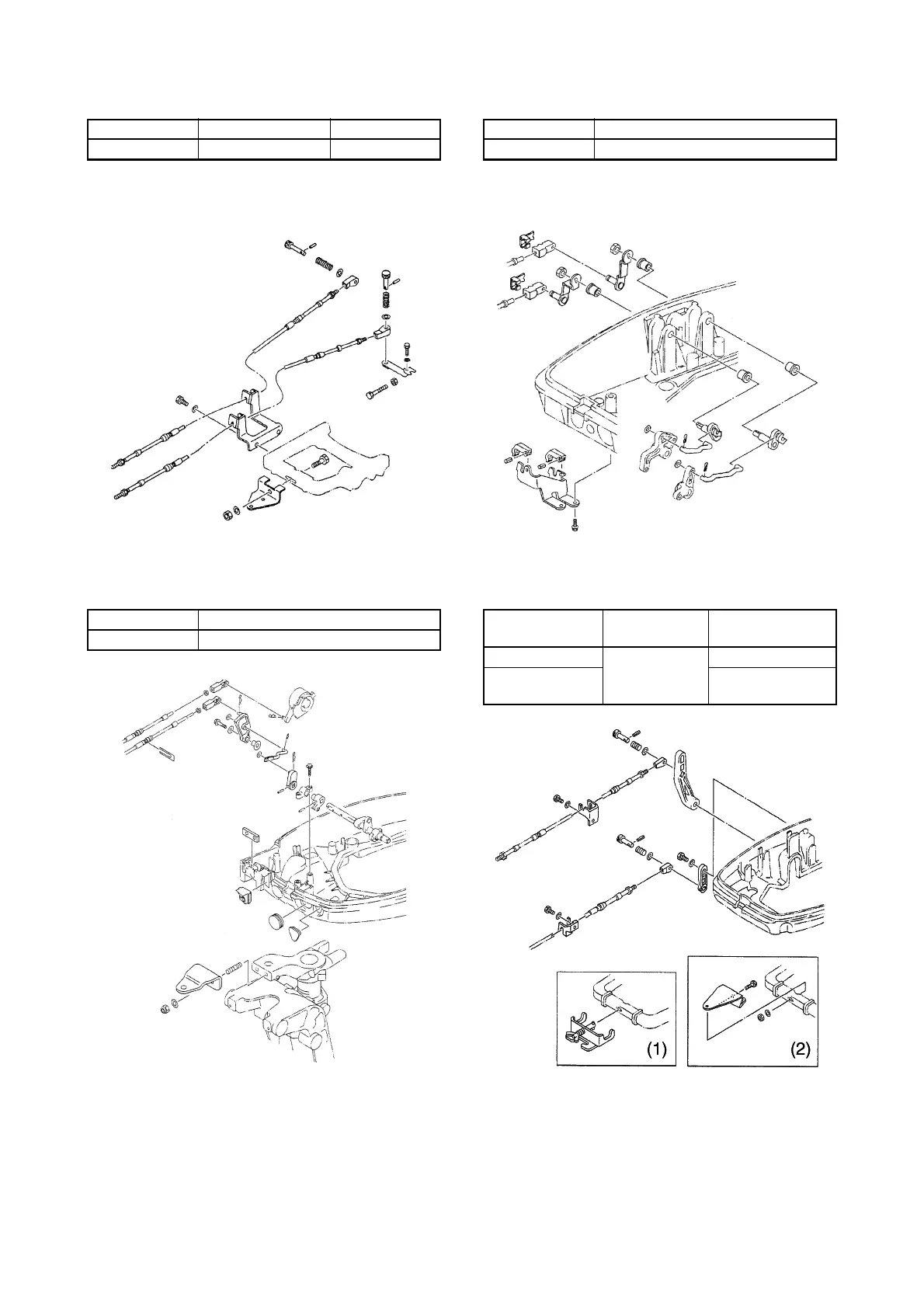 (1)

(2)