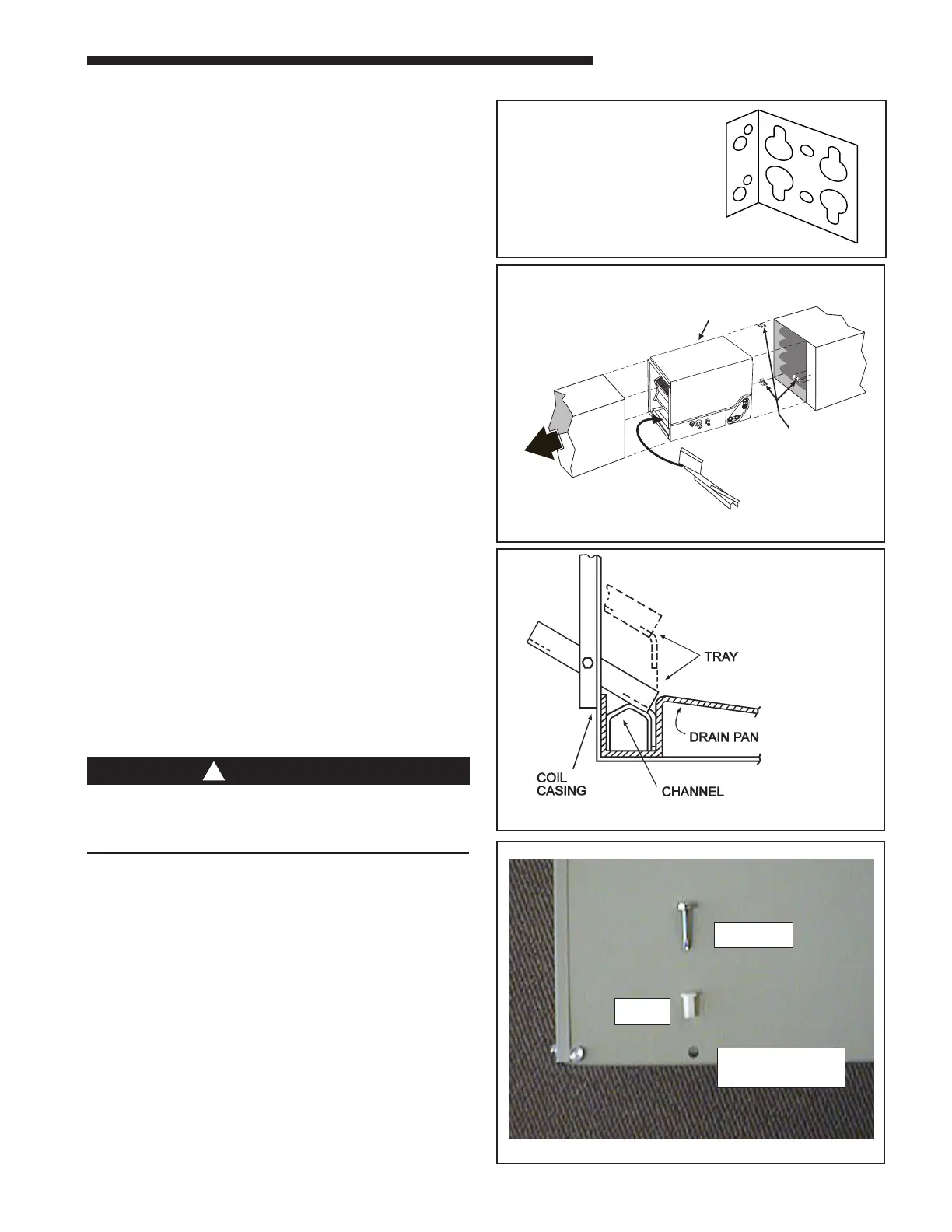 TRAY

DRAIN PAN

COIL CASING

CHANNEL