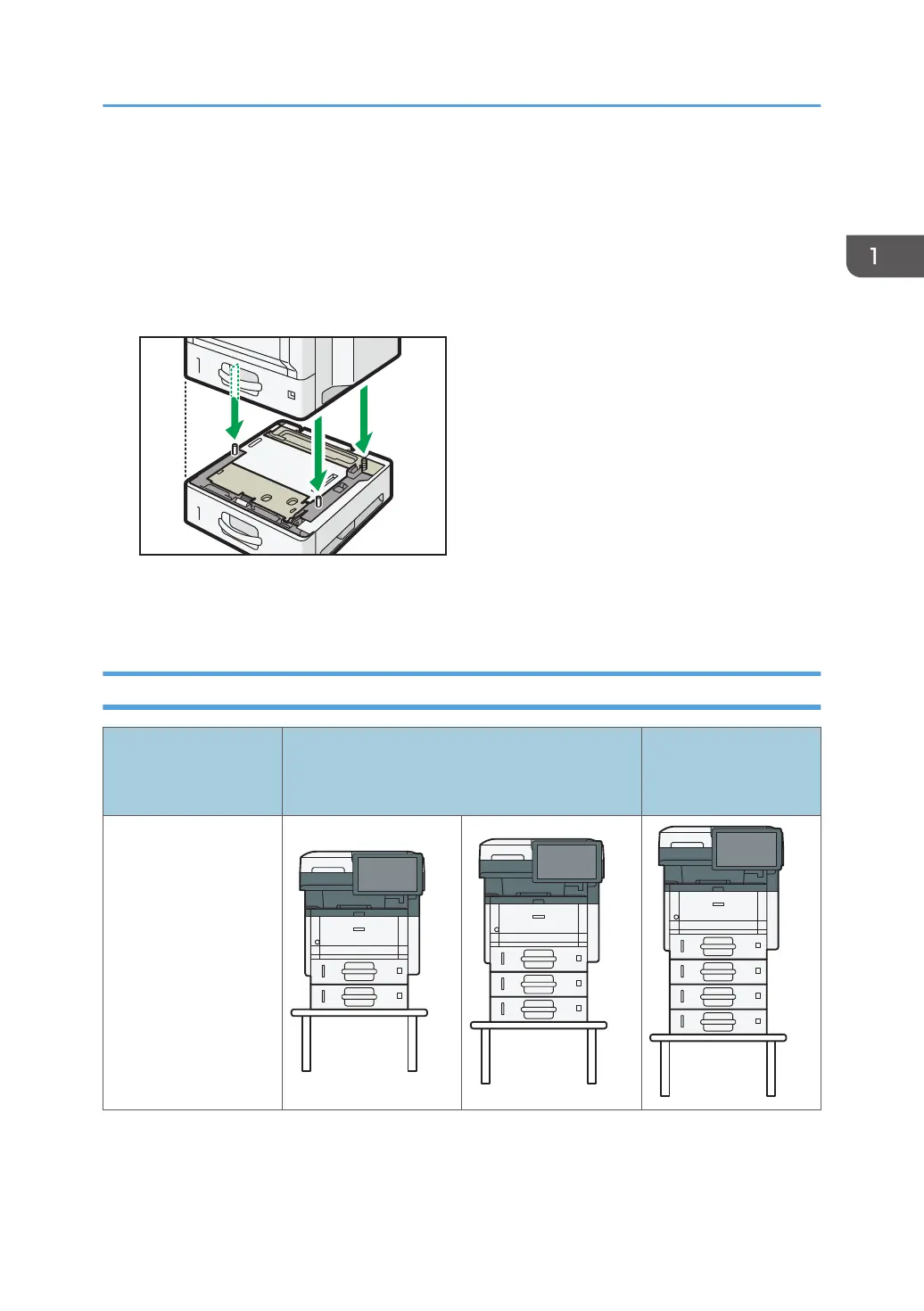 1