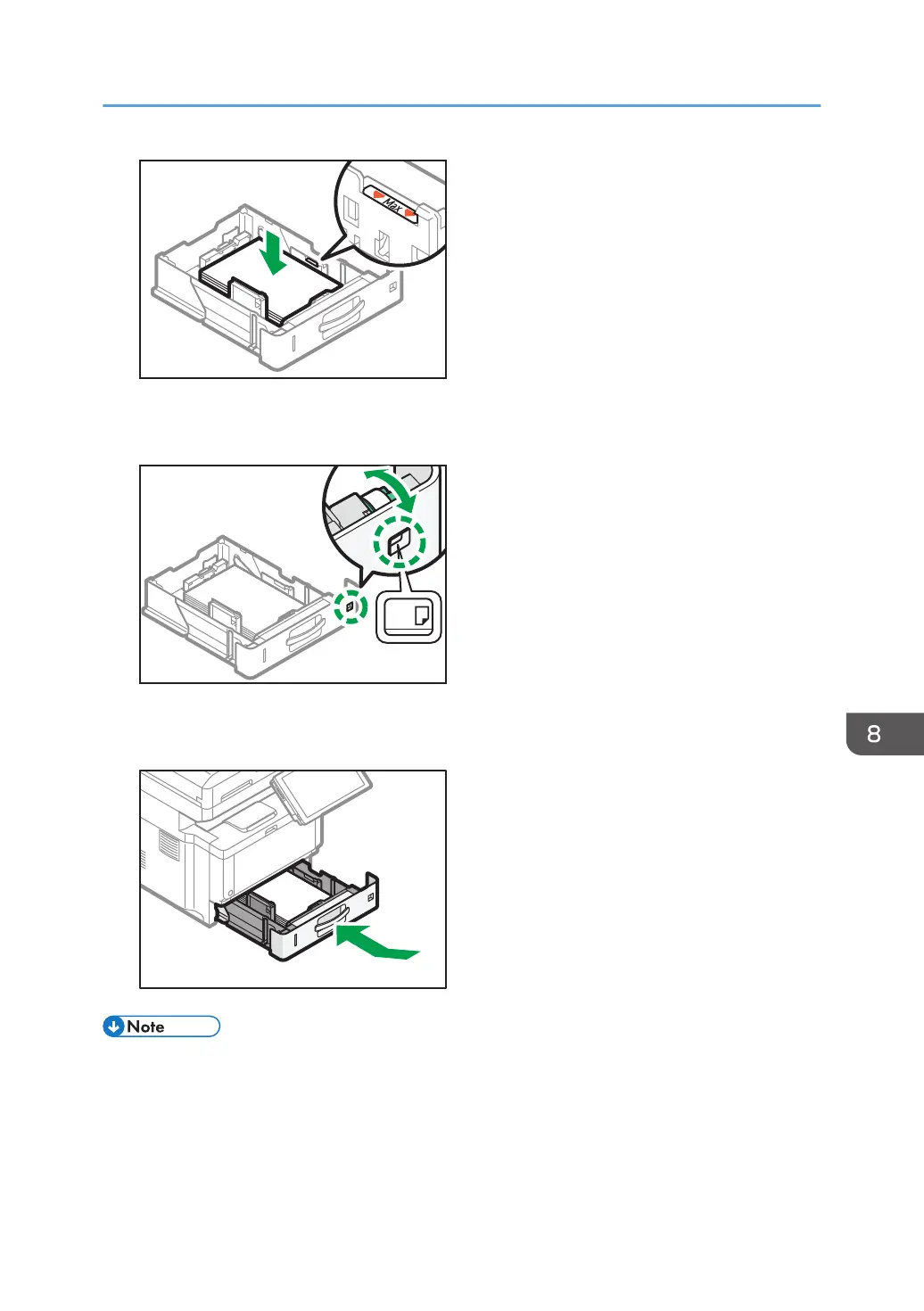 Max

8

Note