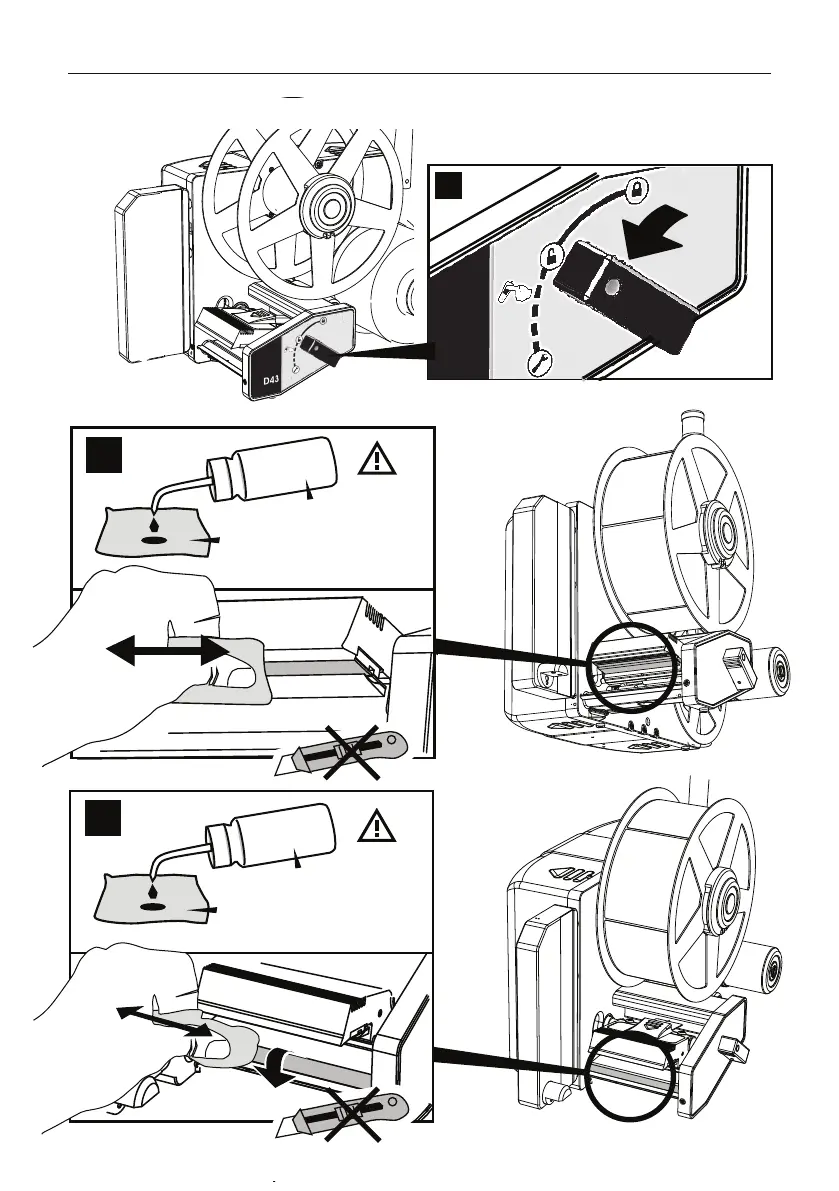 D43