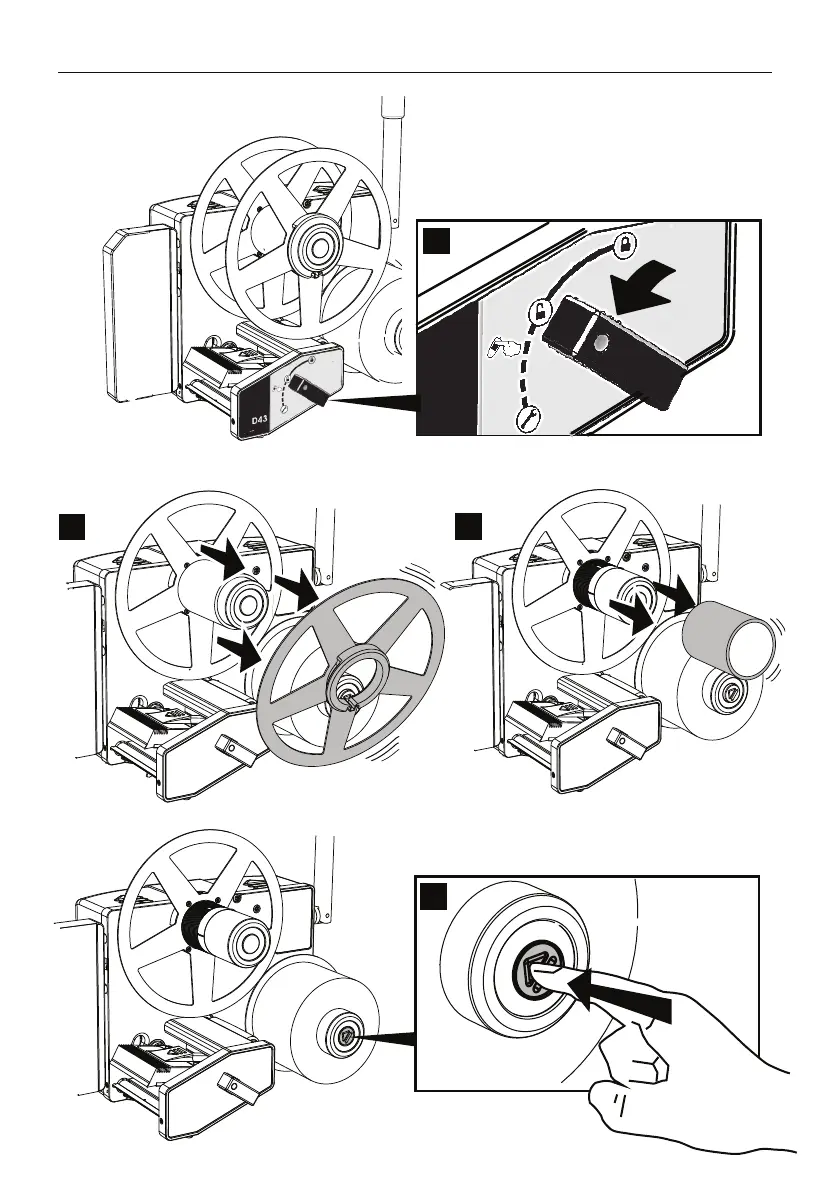 D43