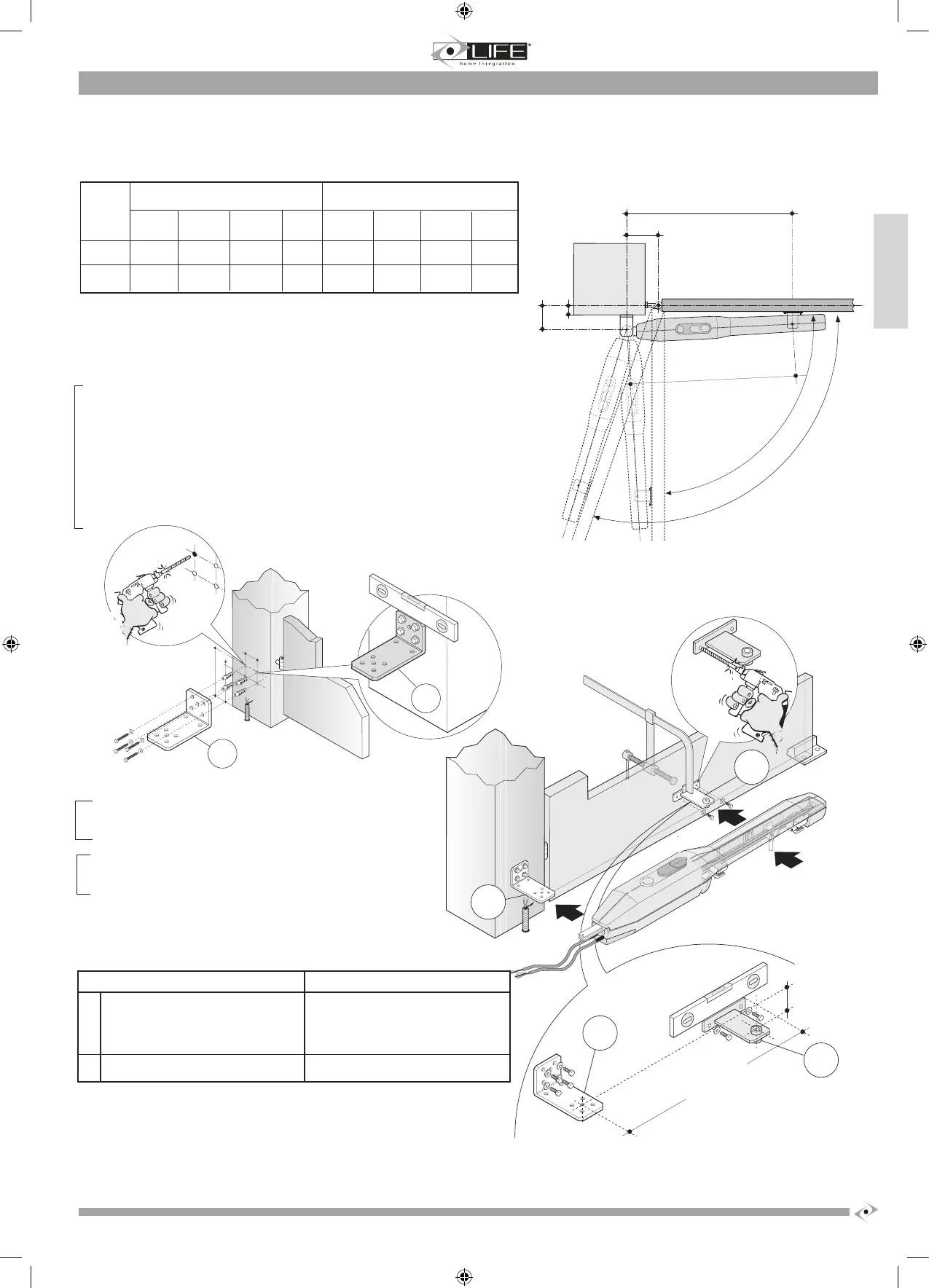 LIFE®
home integration