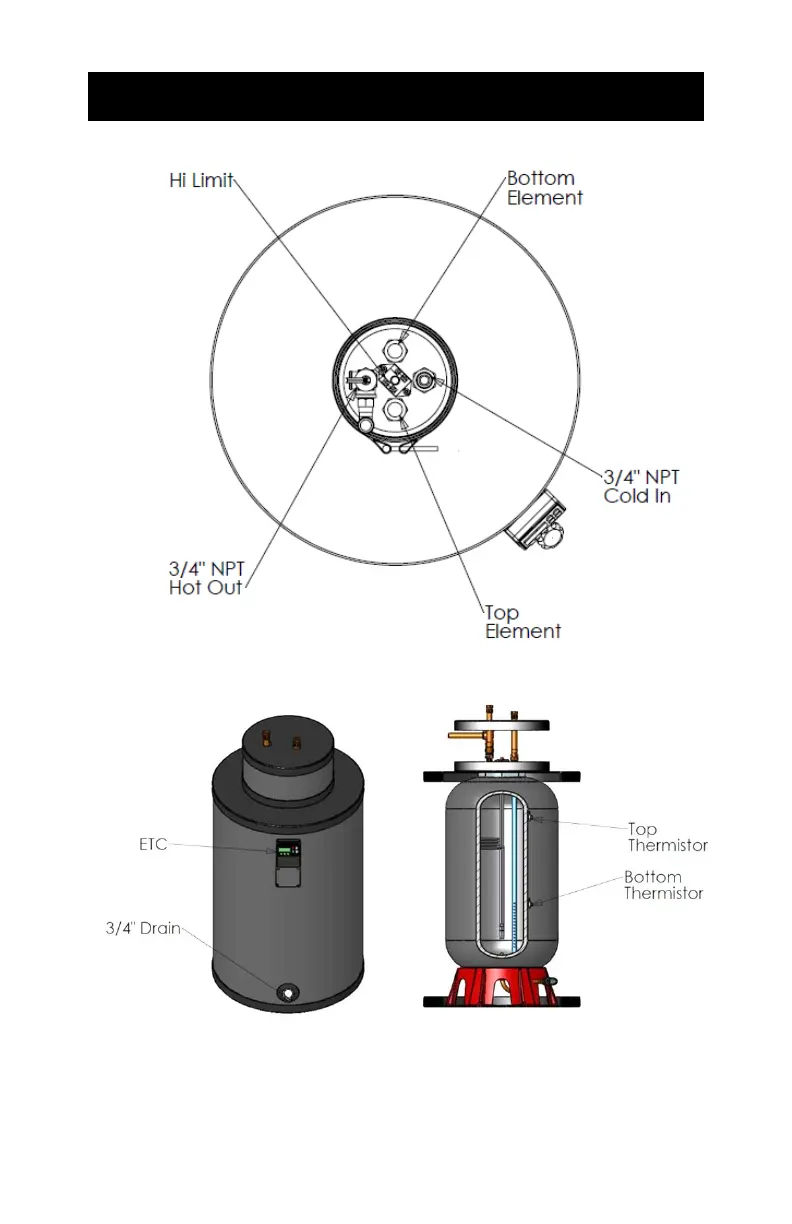 Hi Limit

Bottom Element

3/4" NPT Cold In

3/4" NPT Hot Out

Top Element

ETC

3/4" Drain

Top Thermistor

Bottom Thermistor