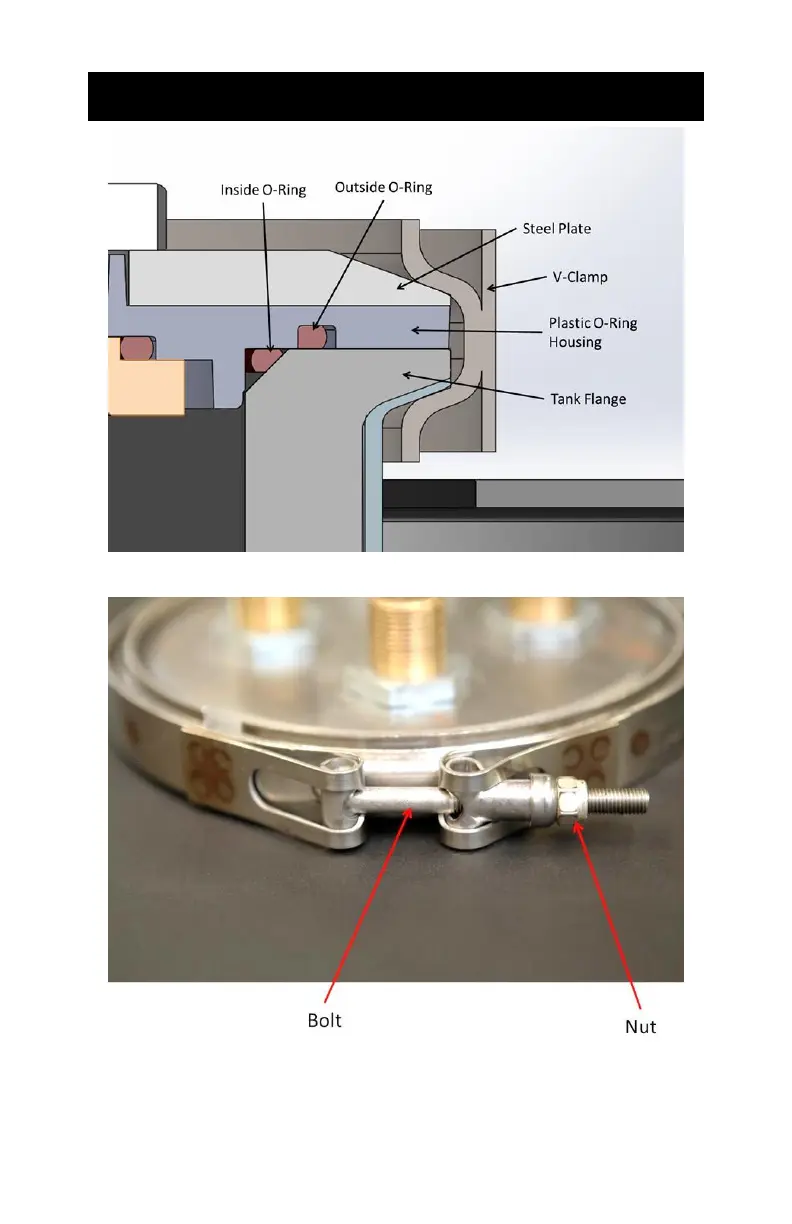 Inside O-Ring
Outside O-Ring
Steel Plate
V-Clamp
Plastic O-Ring Housing
Tank Flange

Bolt
Nut