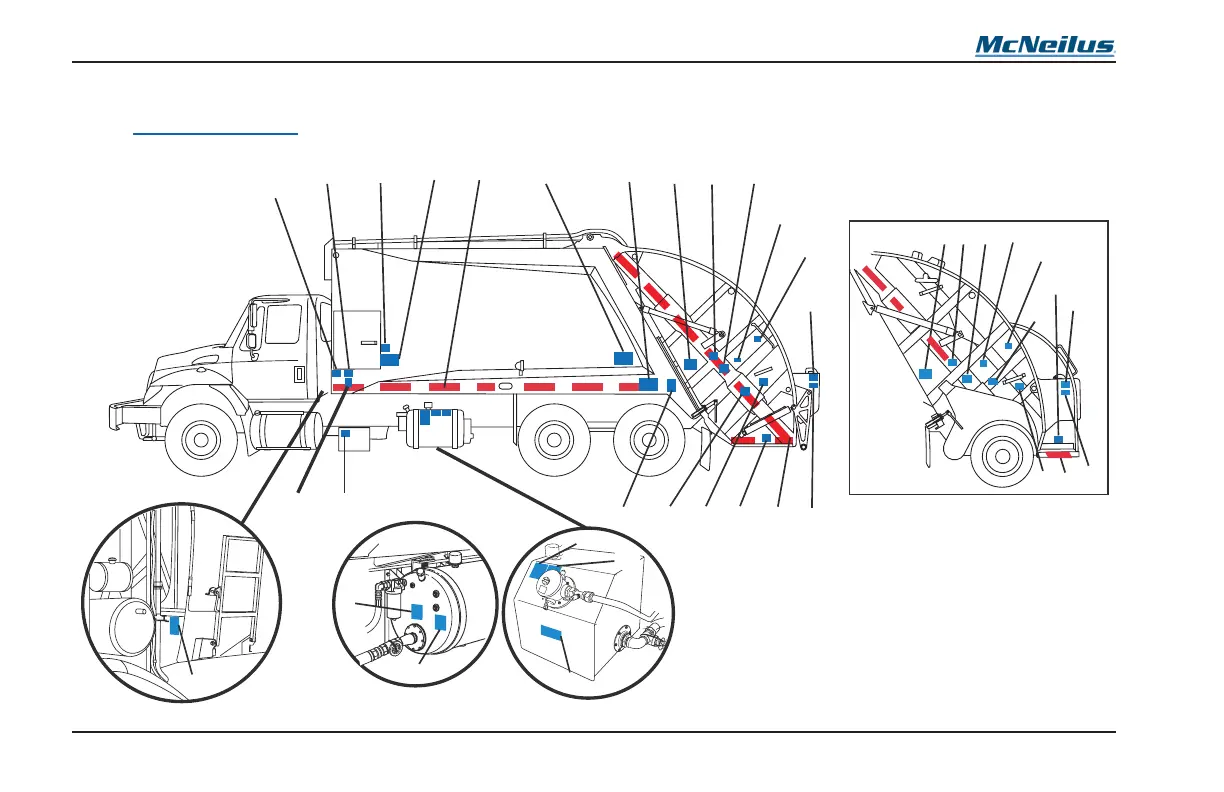 McNeilus