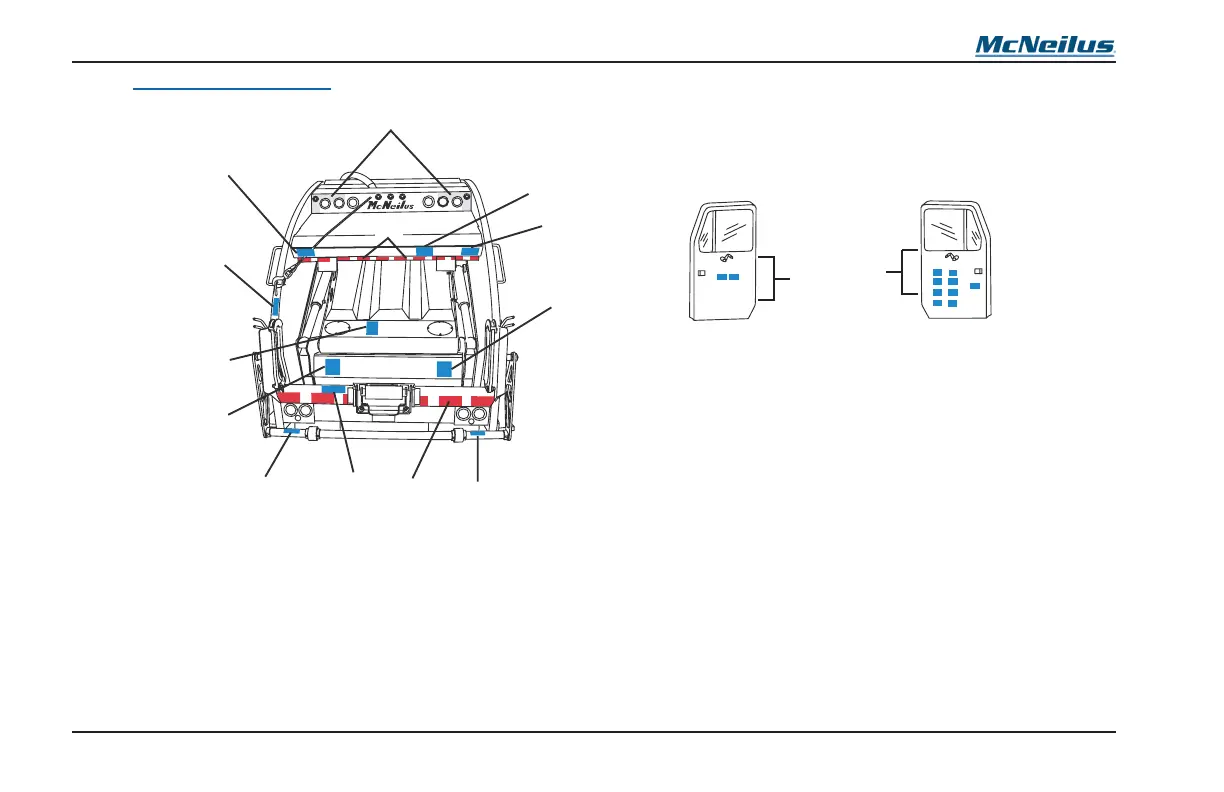 McNeilus

McNeilus