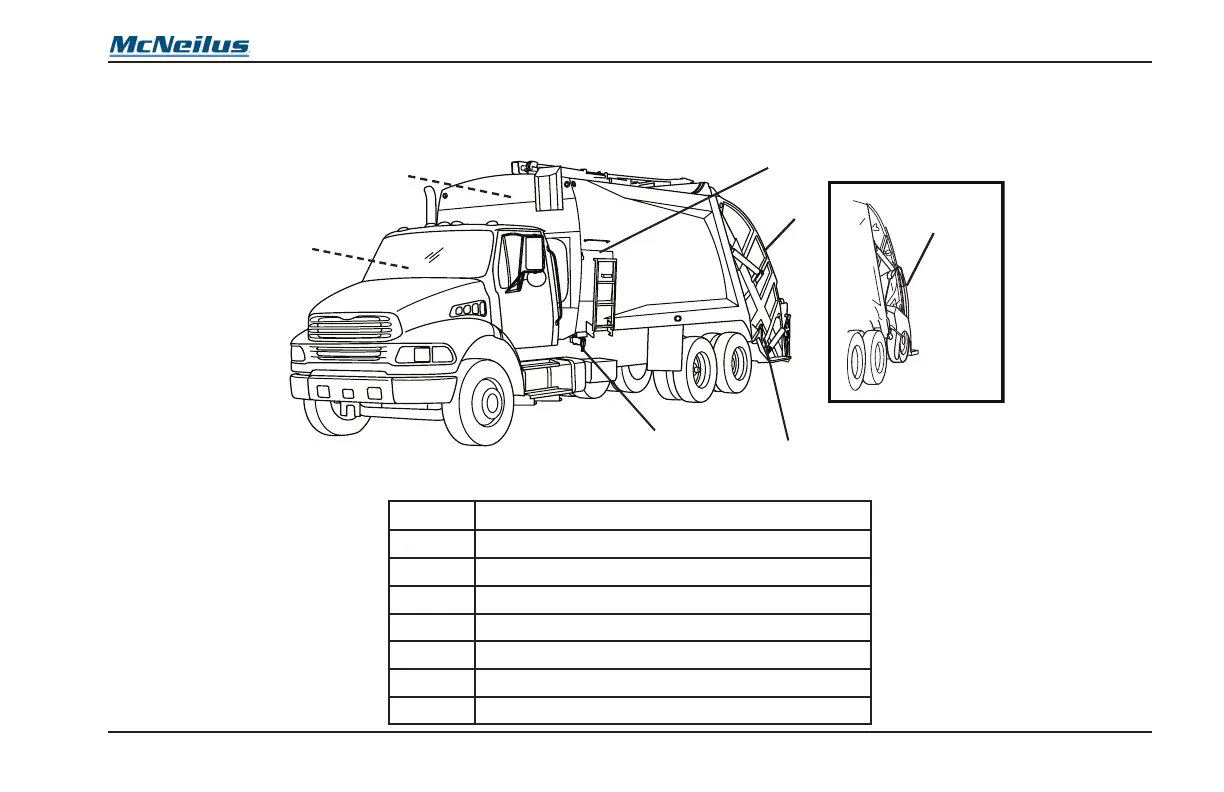 McNeilus