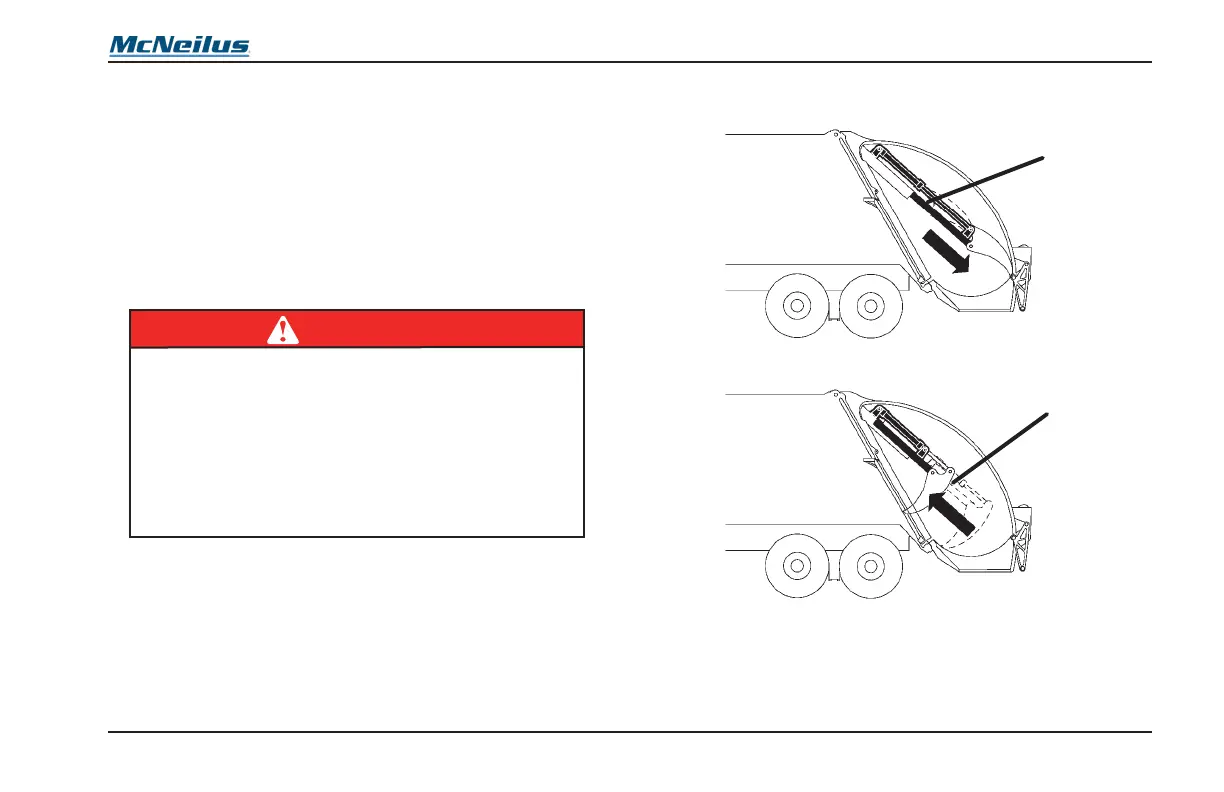 McNeilus