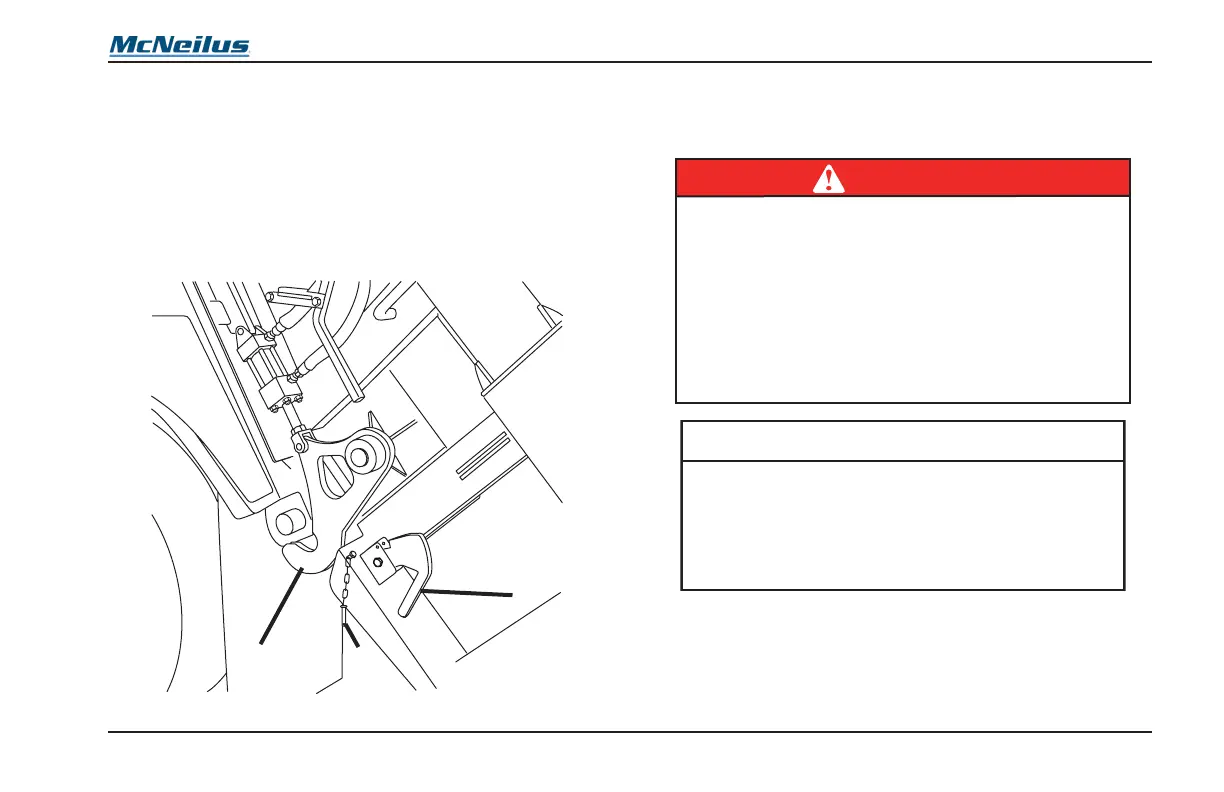 McNeilus