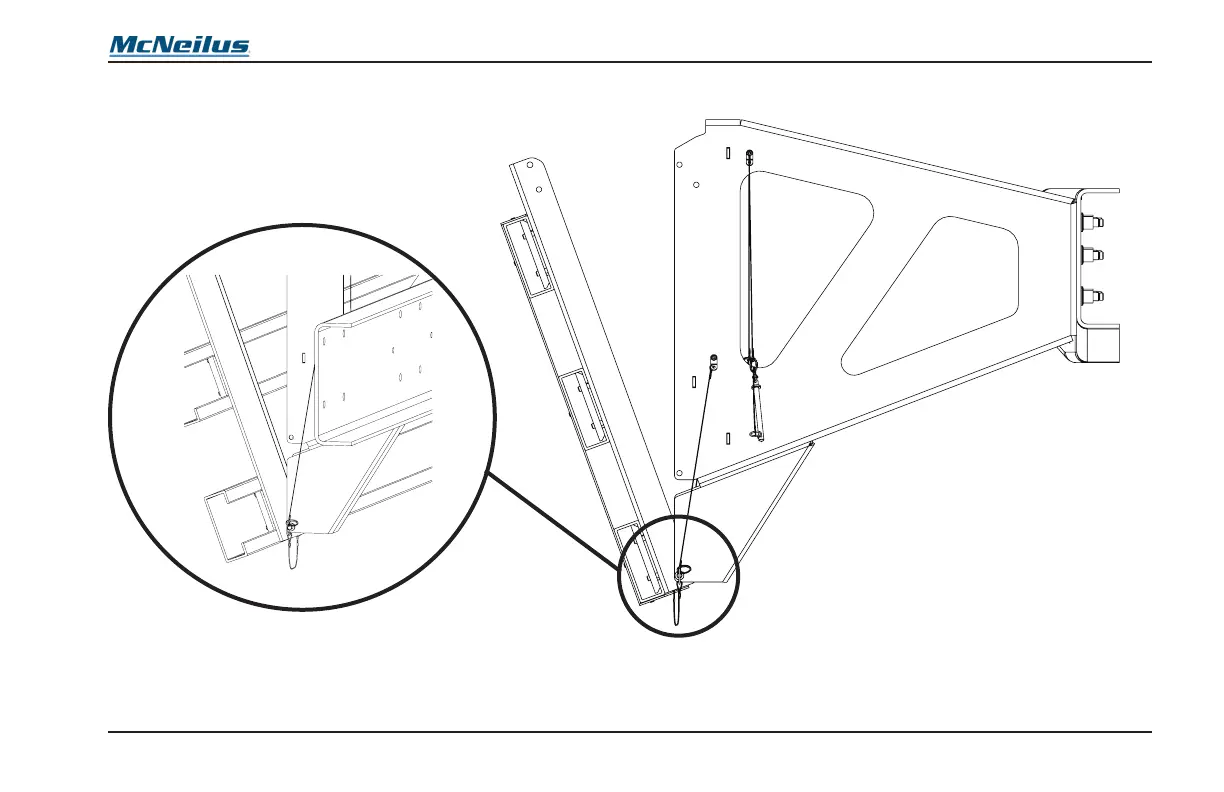 McNeilus