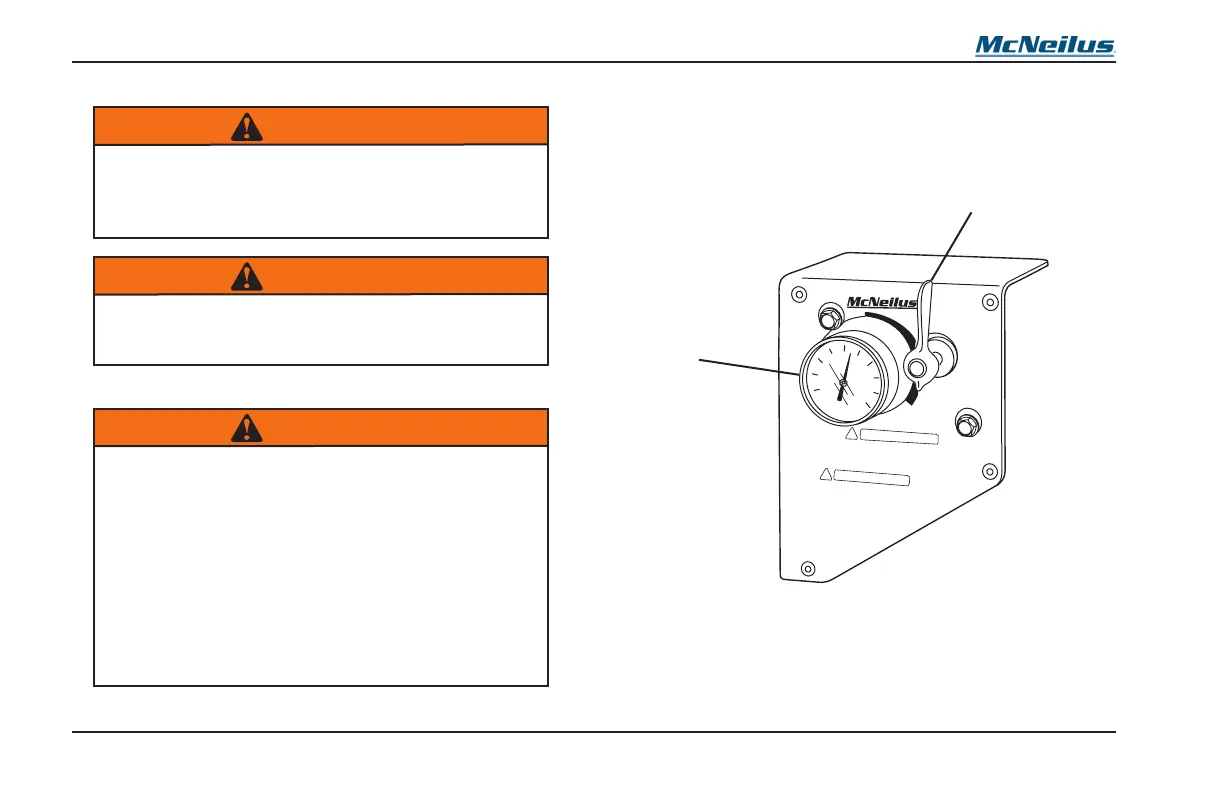 McNeilus

McNeilus