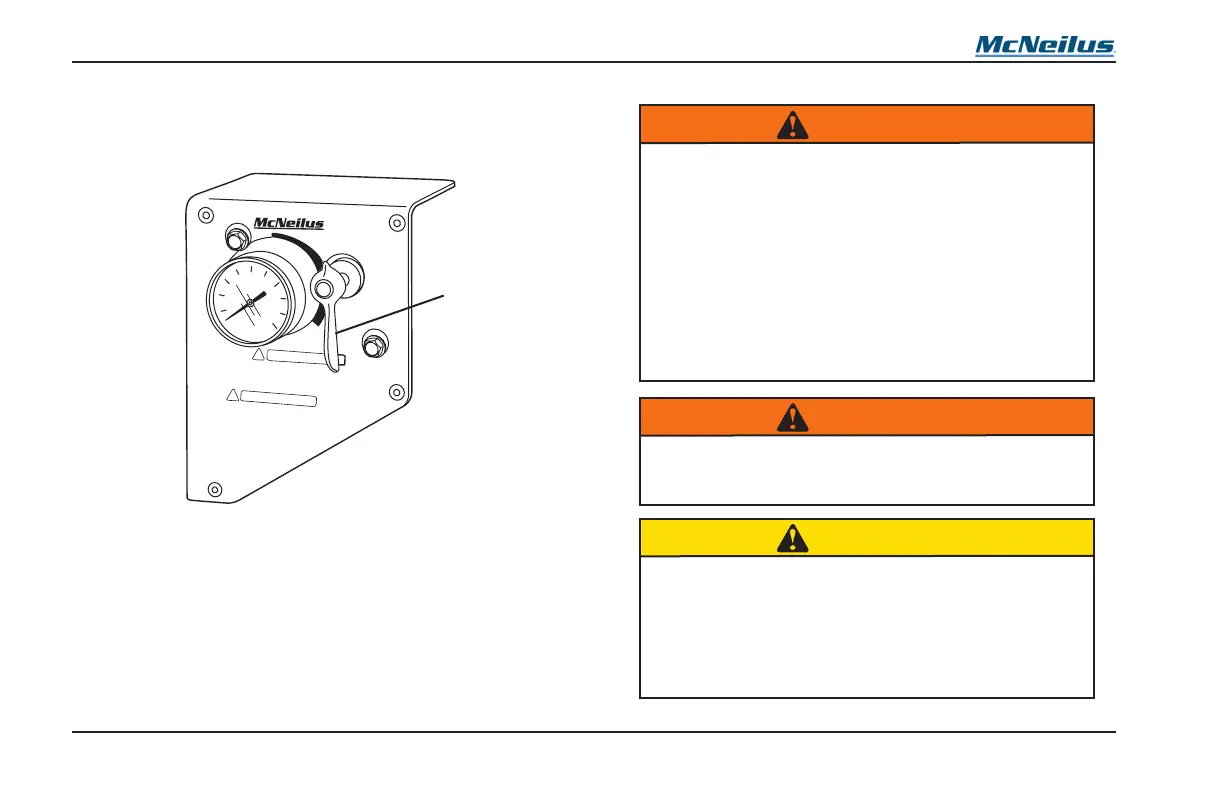 McNeilus

McNeilus