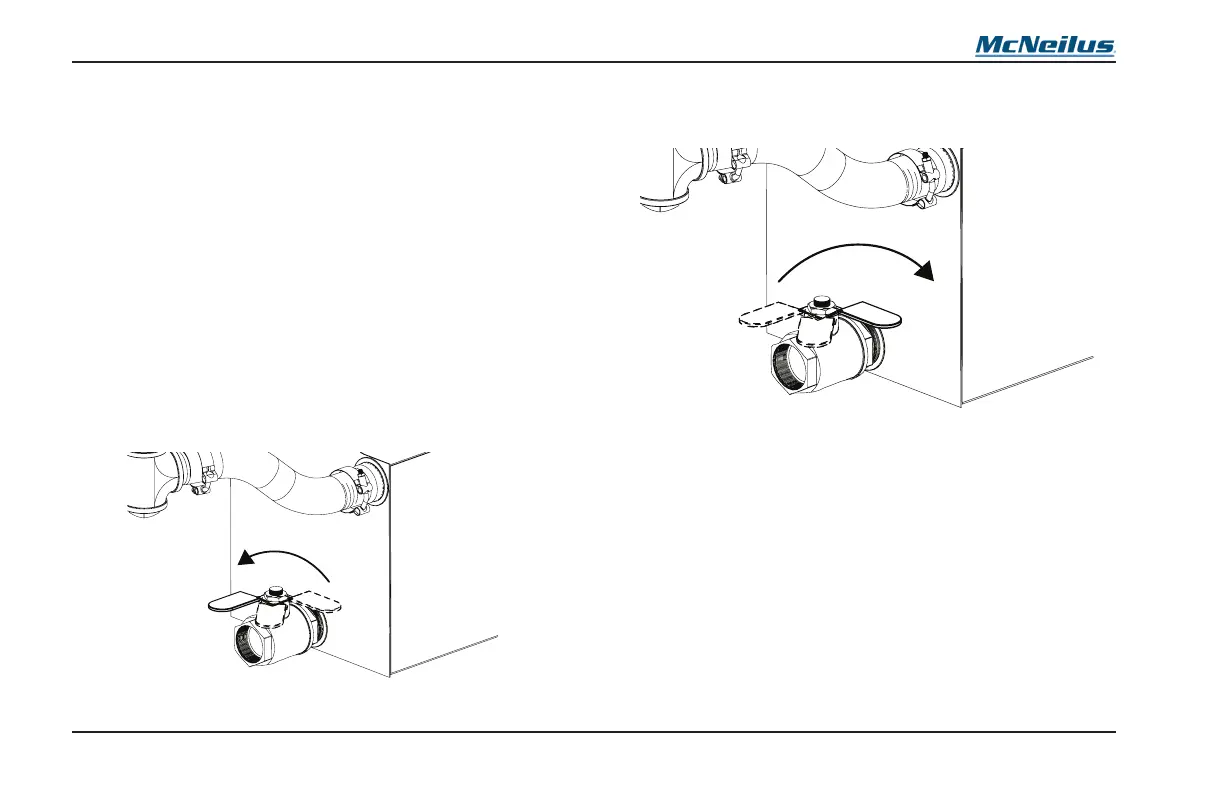 McNeilus