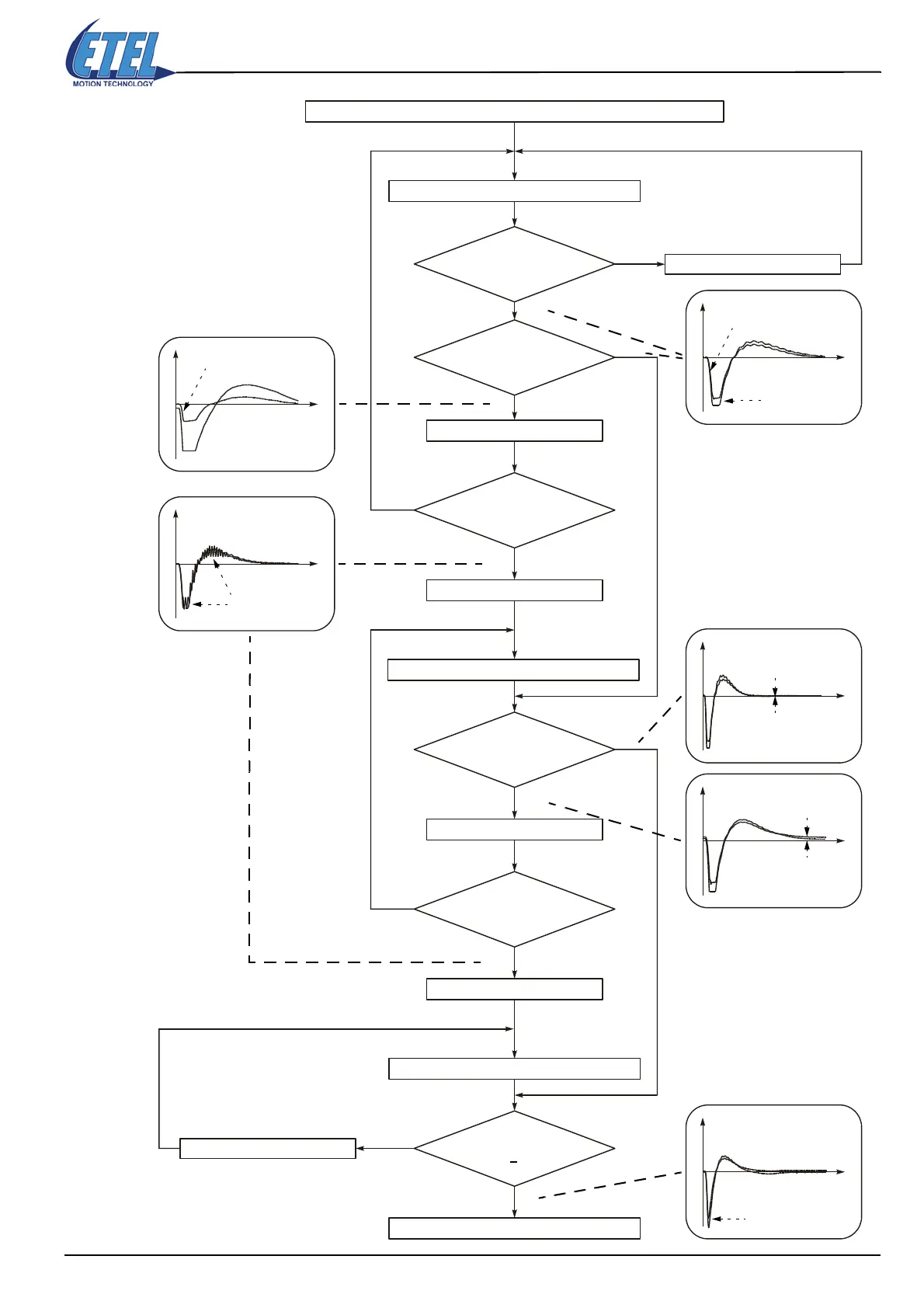 ETEL
MOTION TECHNOLOGY