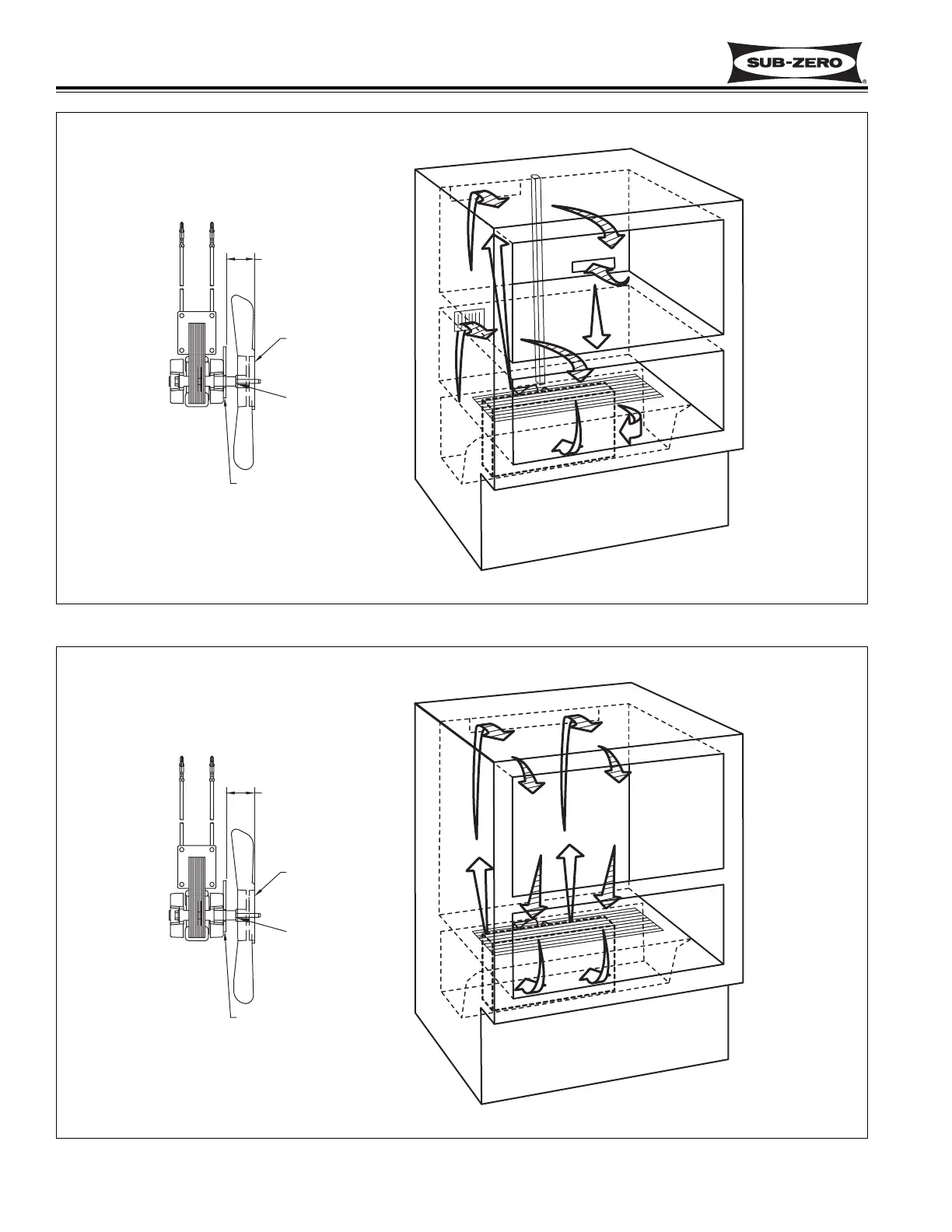 SUB-ZERO®