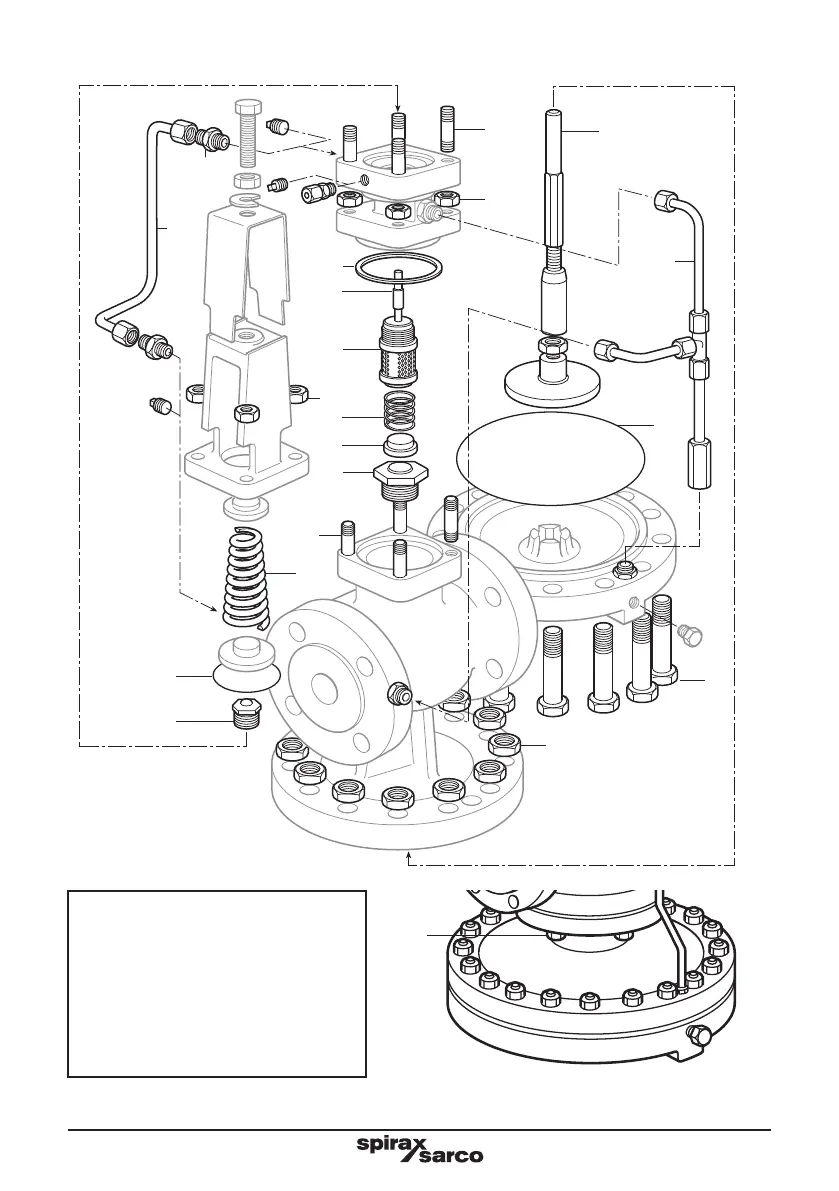 spirax sarco