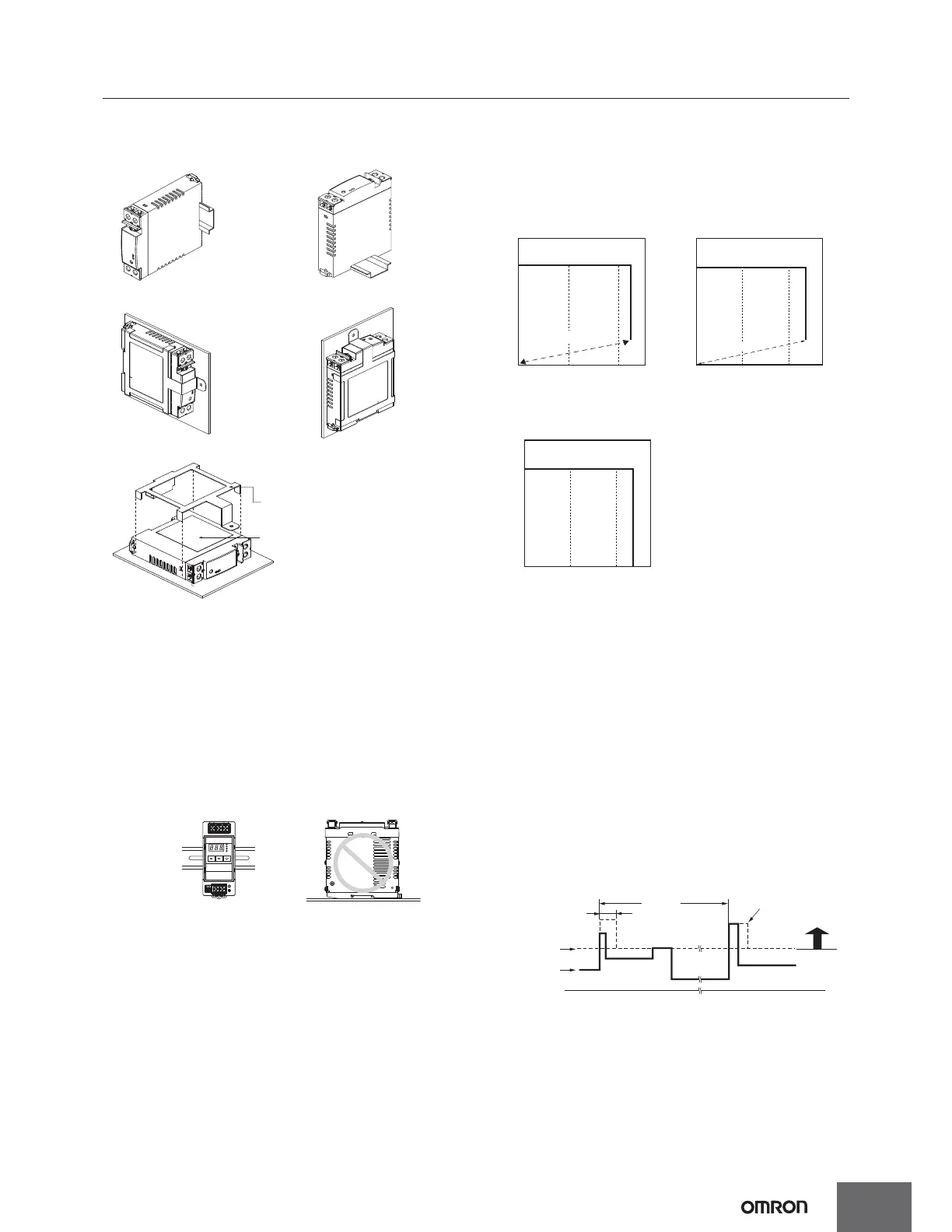 OMRON