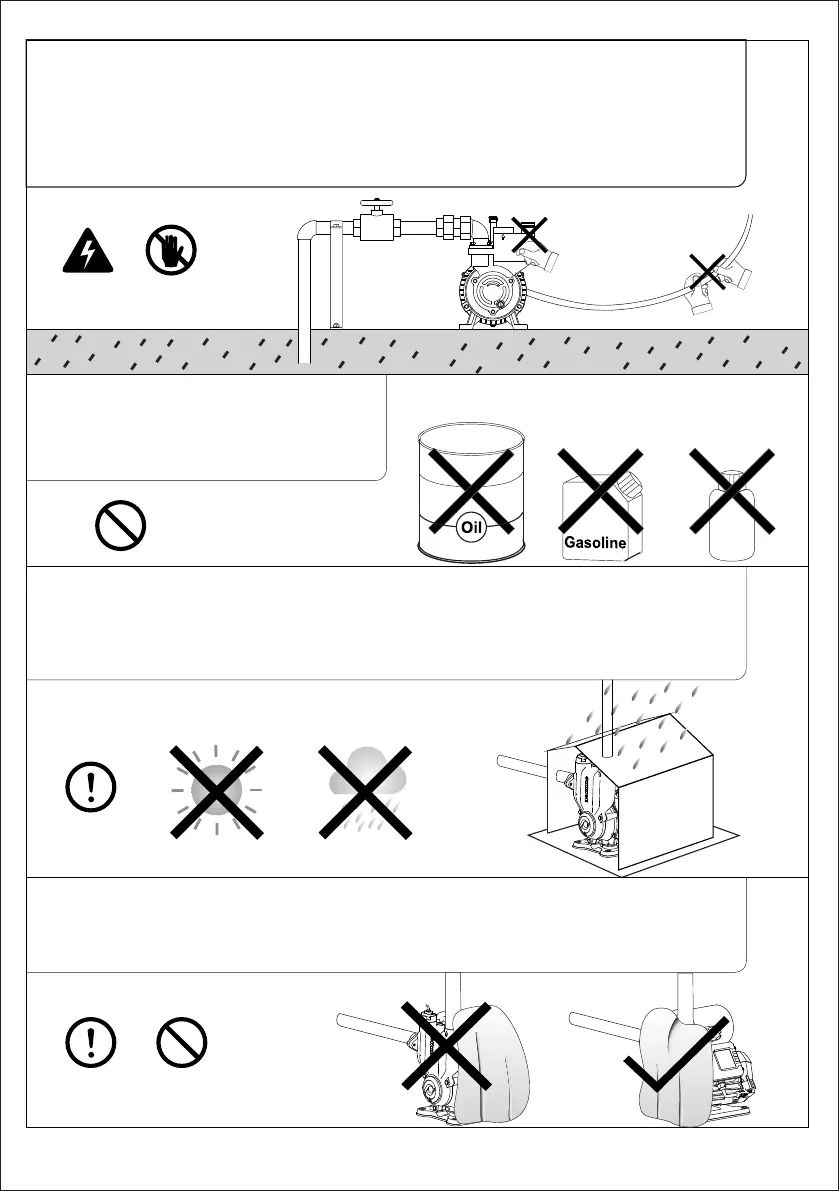 Oil

Gasoline