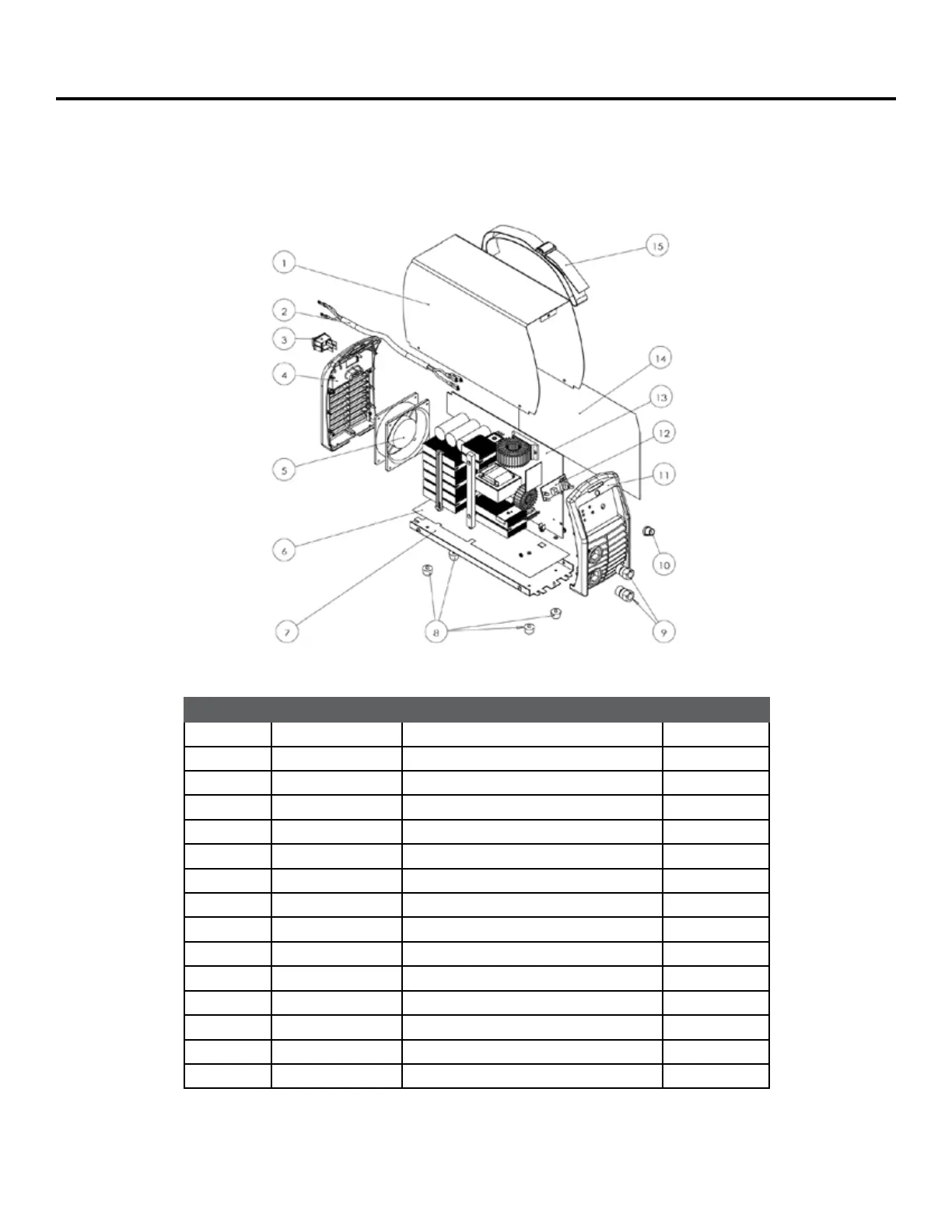 1
2
3
4
5
6
7
8
9
10
11
12
13
14
15