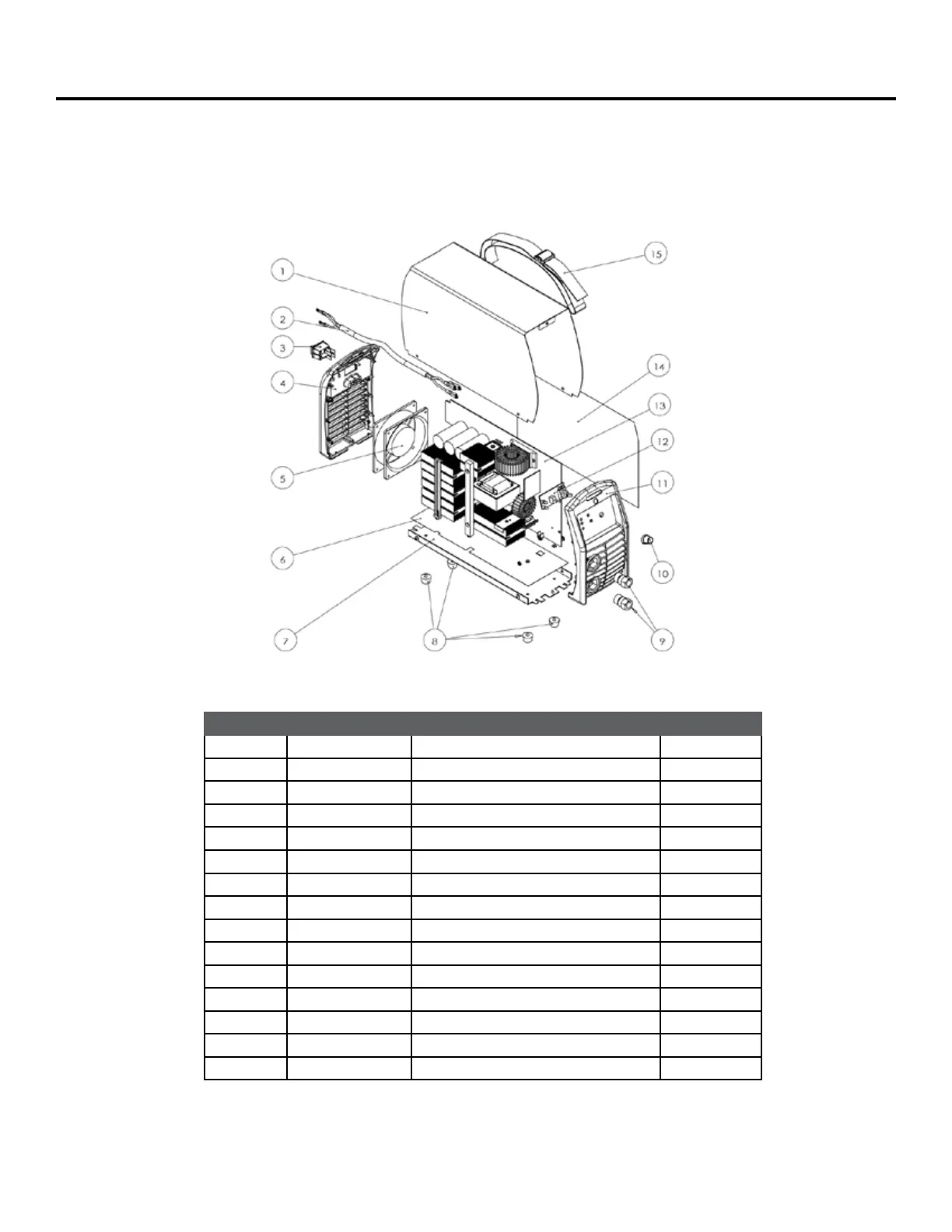 1
2
3
4
5
6
7
8
9
10
11
12
13
14
15