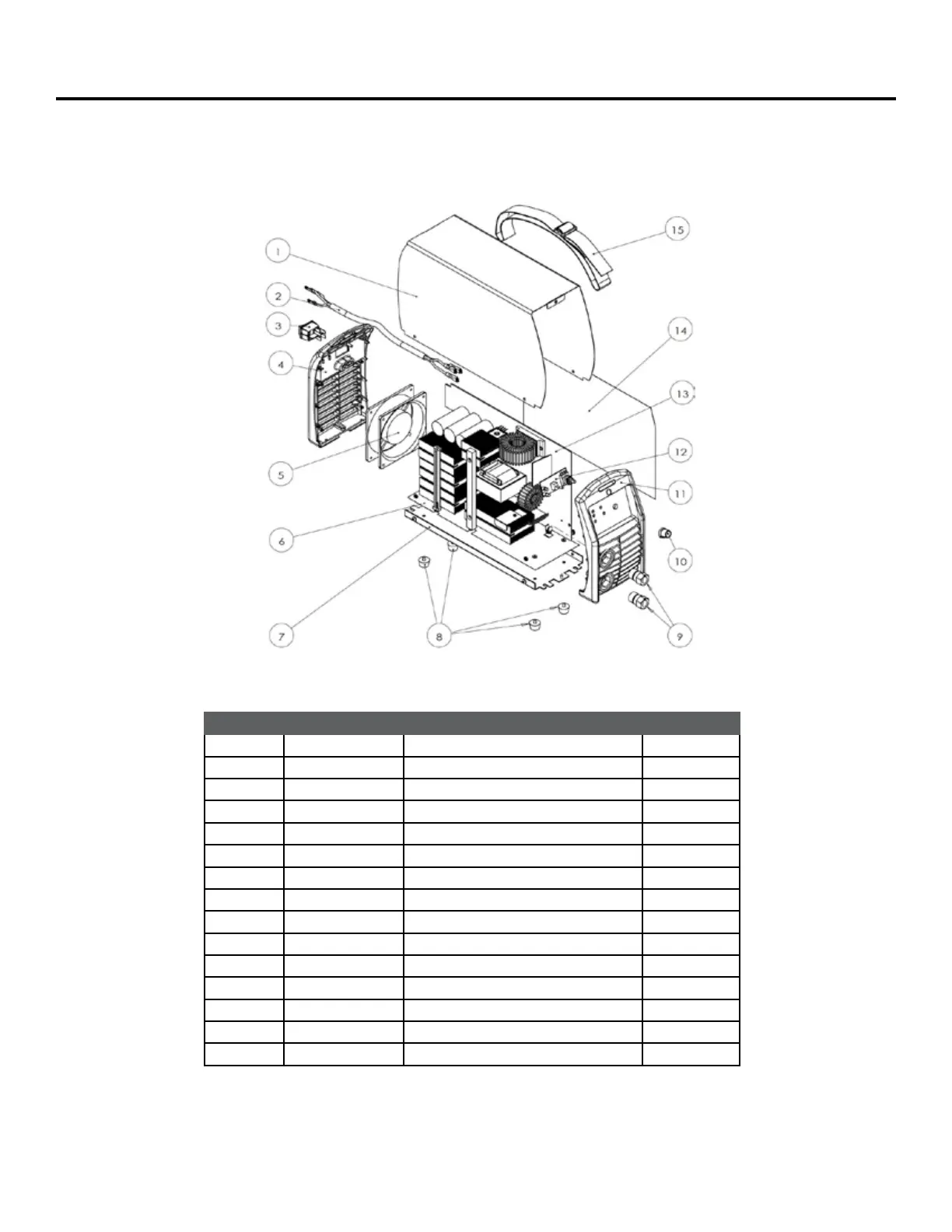 1
2
3
4
5
6
7
8
9
10
11
12
13
14
15