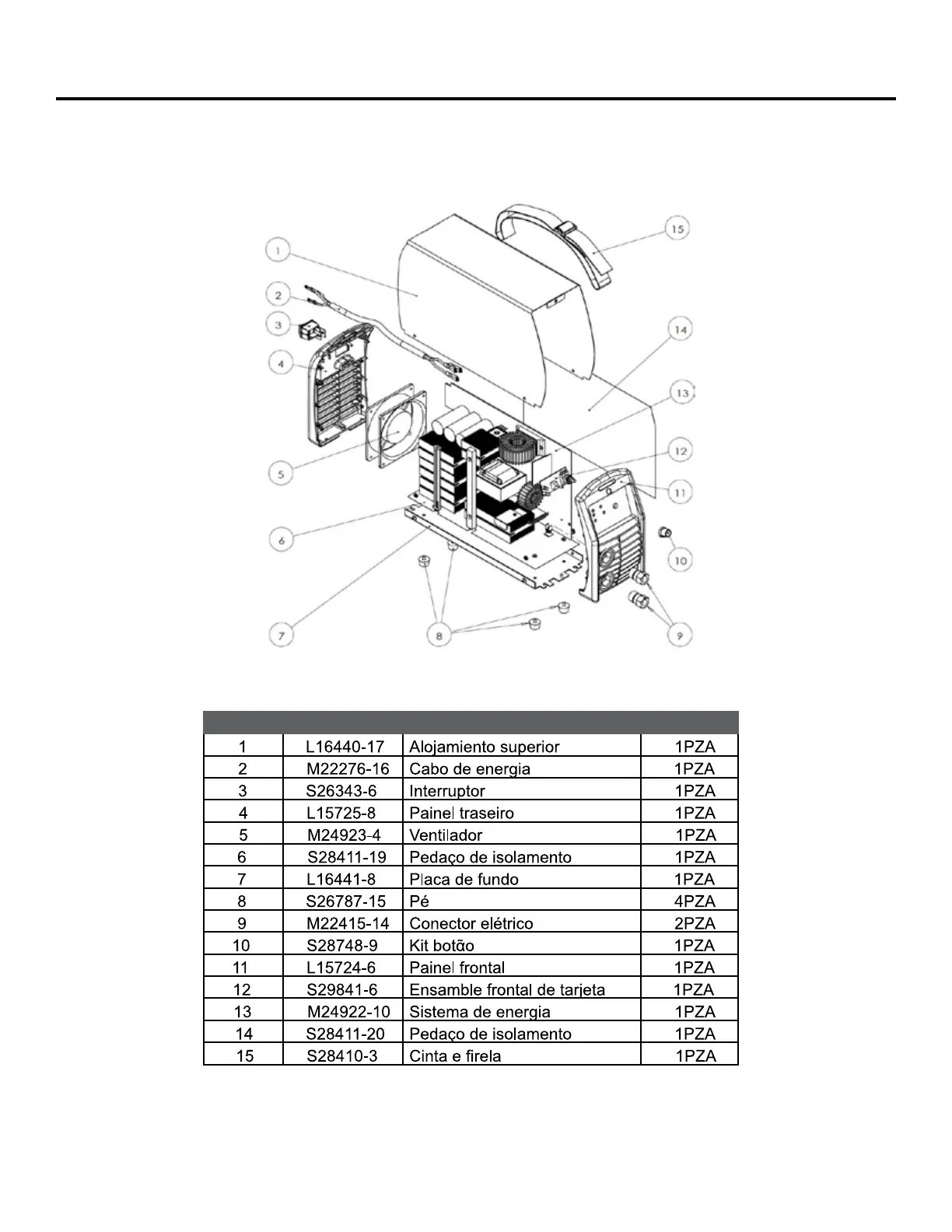 1
2
3
4
5
6
7
8
9
10
11
12
13
14
15

| | | | |
|---|---|---|---|
| 1 | L16440-17 | Alojamiento superior | 1PZA |
| 2 | M22276-16 | Cabo de energia | 1PZA |
| 3 | S26343-6 | Interruptor | 1PZA |
| 4 | L15725-8 | Painel traseiro | 1PZA |
| 5 | M24923-4 | Ventilador | 1PZA |
| 6 | S28411-19 | Pedaço de isolamento | 1PZA |
| 7 | L16441-8 | Placa de fundo | 1PZA |
| 8 | S26787-15 | Pé | 4PZA |
| 9 | M22415-14 | Conector elétrico | 2PZA |
| 10 | S28748-9 | Kit botão | 1PZA |
| 11 | L15724-6 | Painel frontal | 1PZA |
| 12 | S29841-6 | Ensamble frontal de tarjeta | 1PZA |
| 13 | M24922-10 | Sistema de energia | 1PZA |
| 14 | S28411-20 | Pedaço de isolamento | 1PZA |
| 15 | S28410-3 | Cinta e firela | 1PZA |