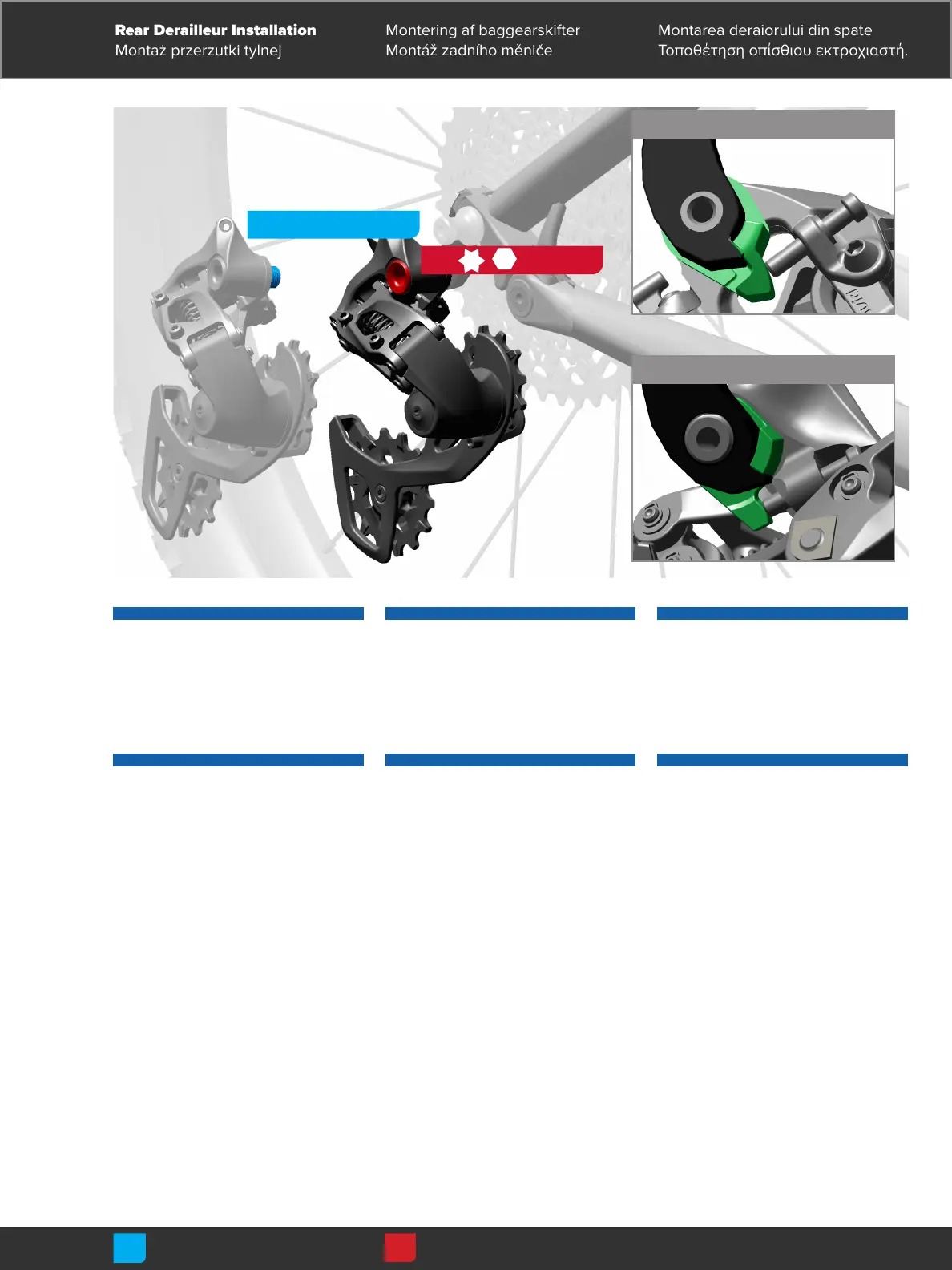 Rear Derailleur Installation
Montaż przerzutki tylnej

Montering af baggearskifter
Montáž zadního měniče

Montarea deraiorului din spate
Τοποθέτηση οπίσθιου εκτροχιαστή.