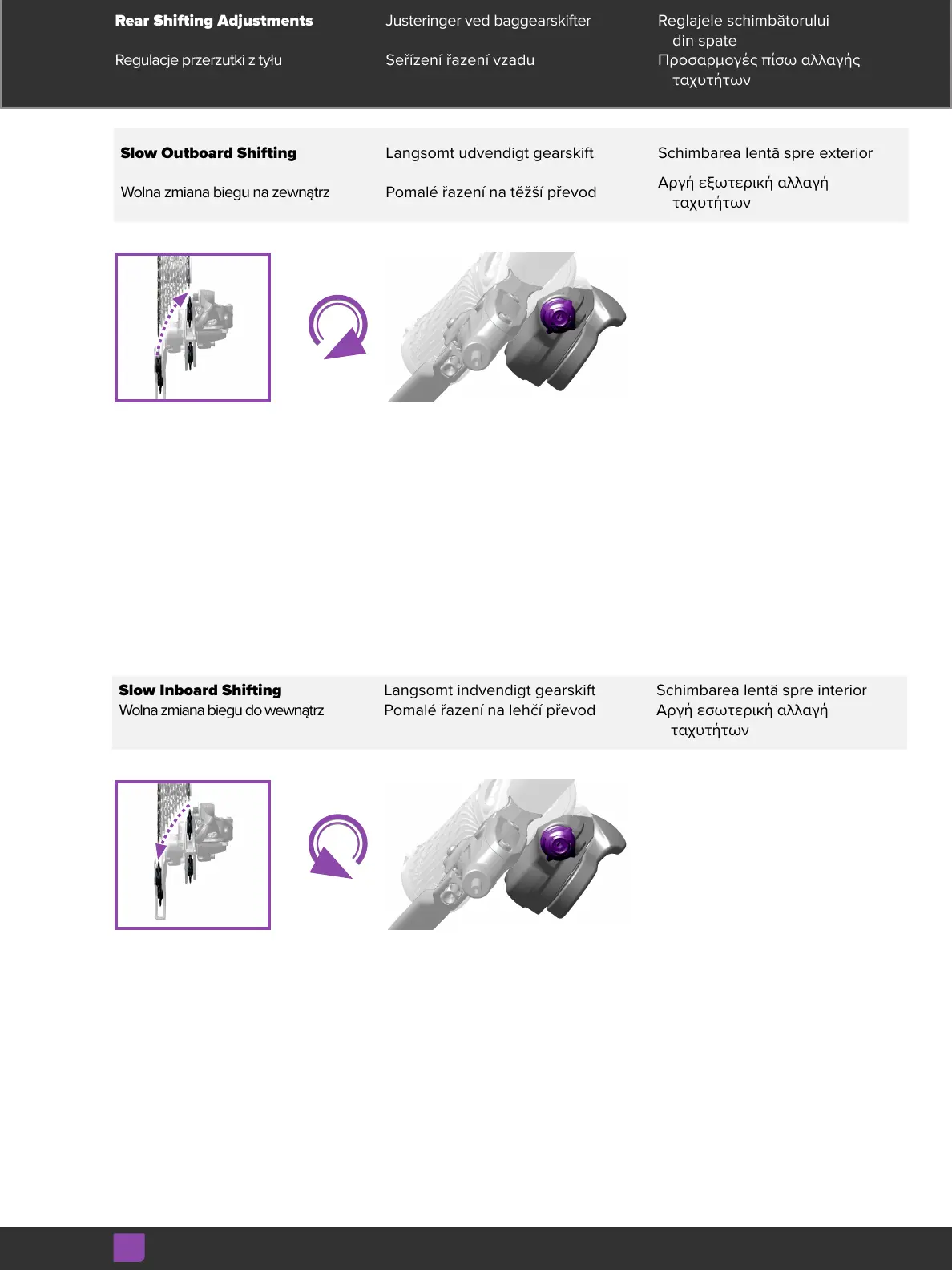 Rear Shifting Adjustments

Regulacje przerzutki z tyłu

Justeringer ved baggearskifter

Seřízení řazení vzadu

Reglajele schimbătorului din spate

Προσαρμογές πίσω αλλαγής ταχυτήτων

Slow Outboard Shifting

Wolna zmiana biegu na zewnątrz

Langsomt udvendigt gearskift

Pomalé řazení na těžší převod

Schimbarea lentă spre exterior

Αργή εξωτερική αλλαγή ταχυτήτων

Slow Inboard Shifting
Wolna zmiana biegu do wewnątrz

Langsomt indvendigt gearskift
Pomalé řazení na lehčí převod

Schimbarea lentă spre interior
Αργή εσωτερική αλλαγή ταχυτήτων