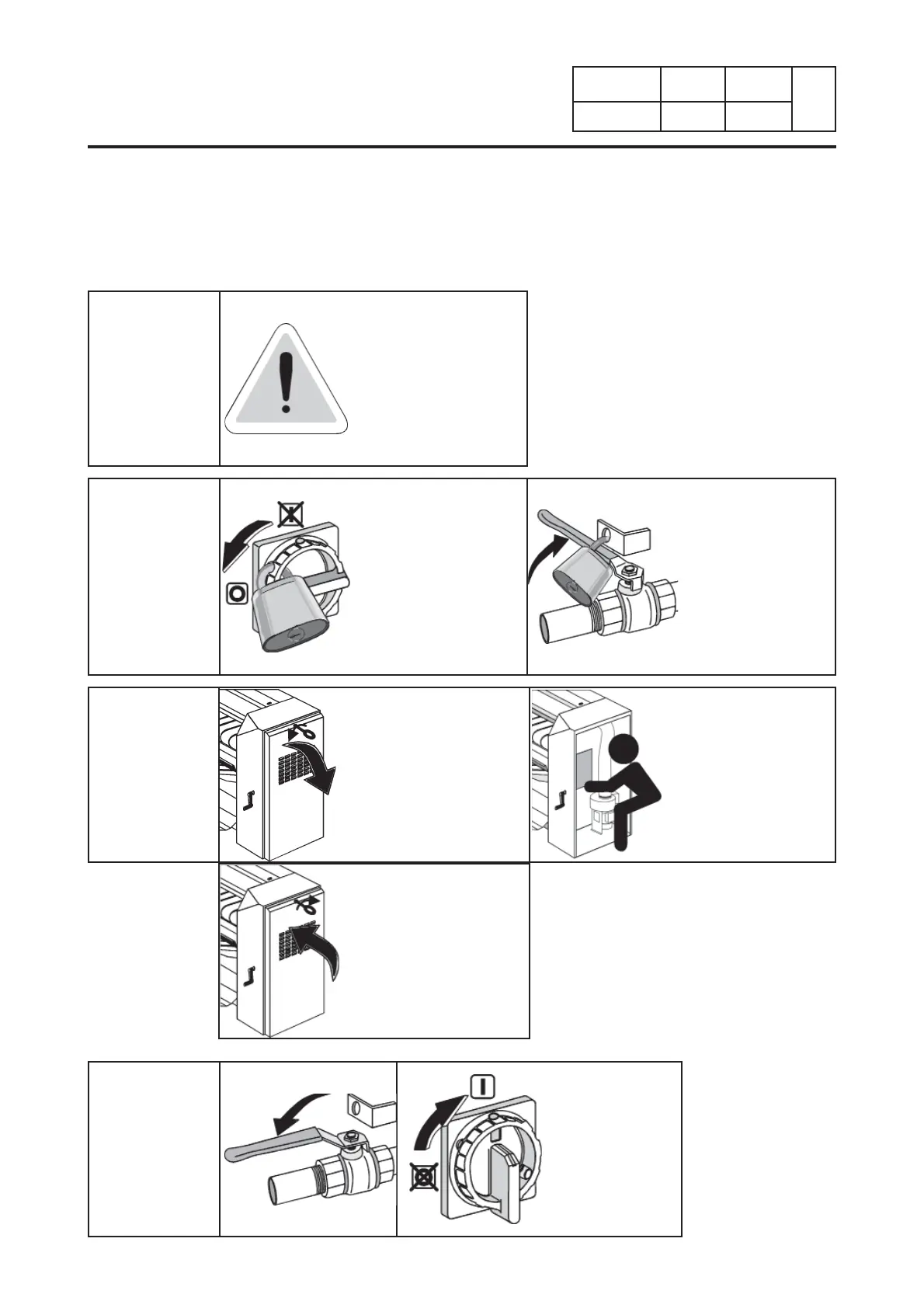 O

I