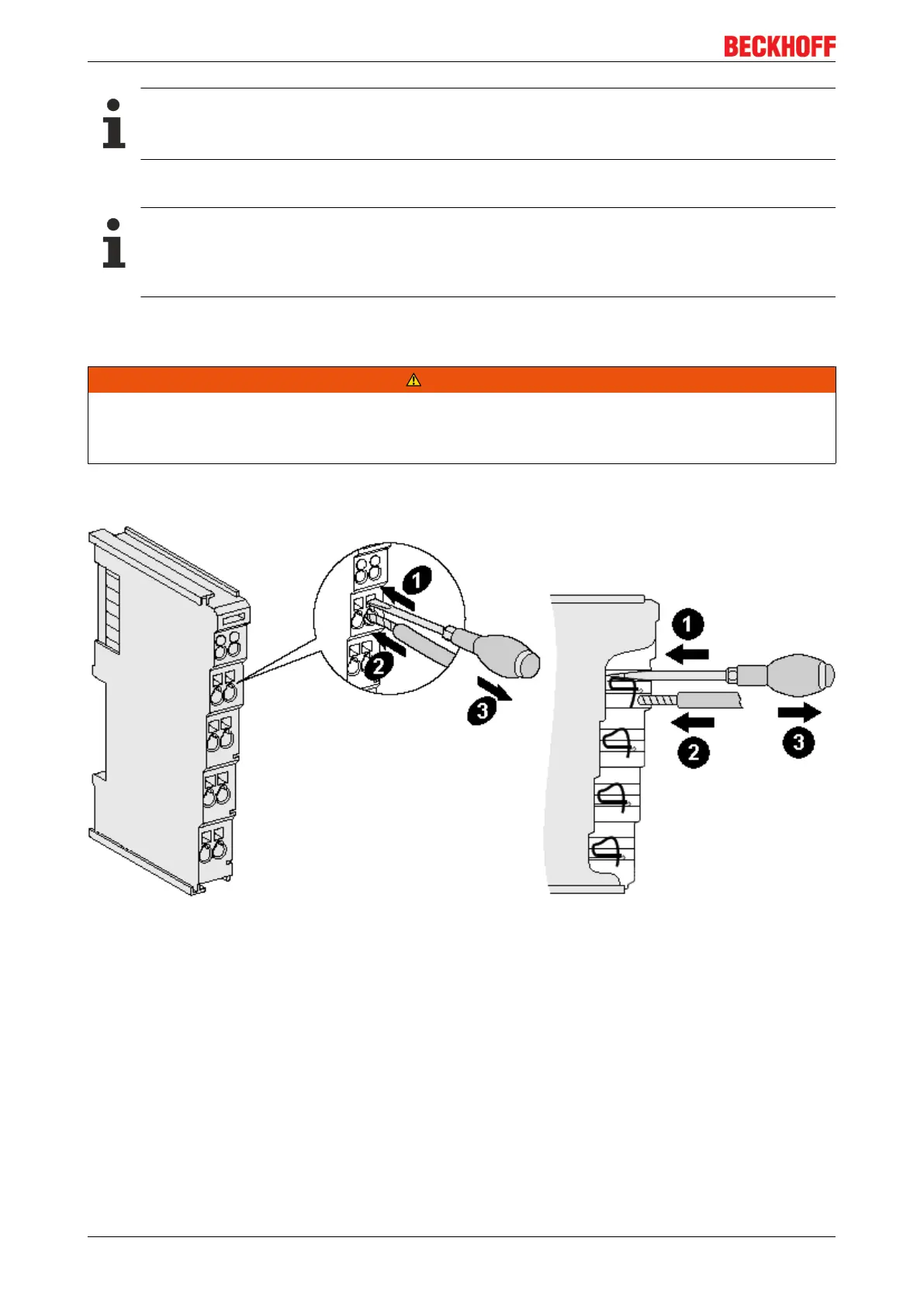 BECKHOFF

1

2

3

1

2

3